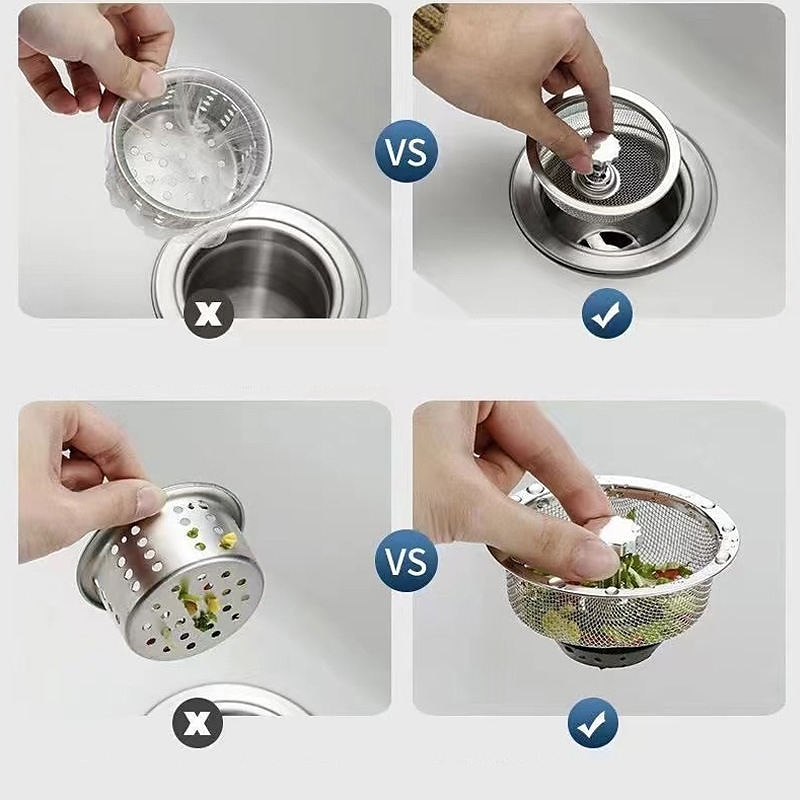 VS

VS