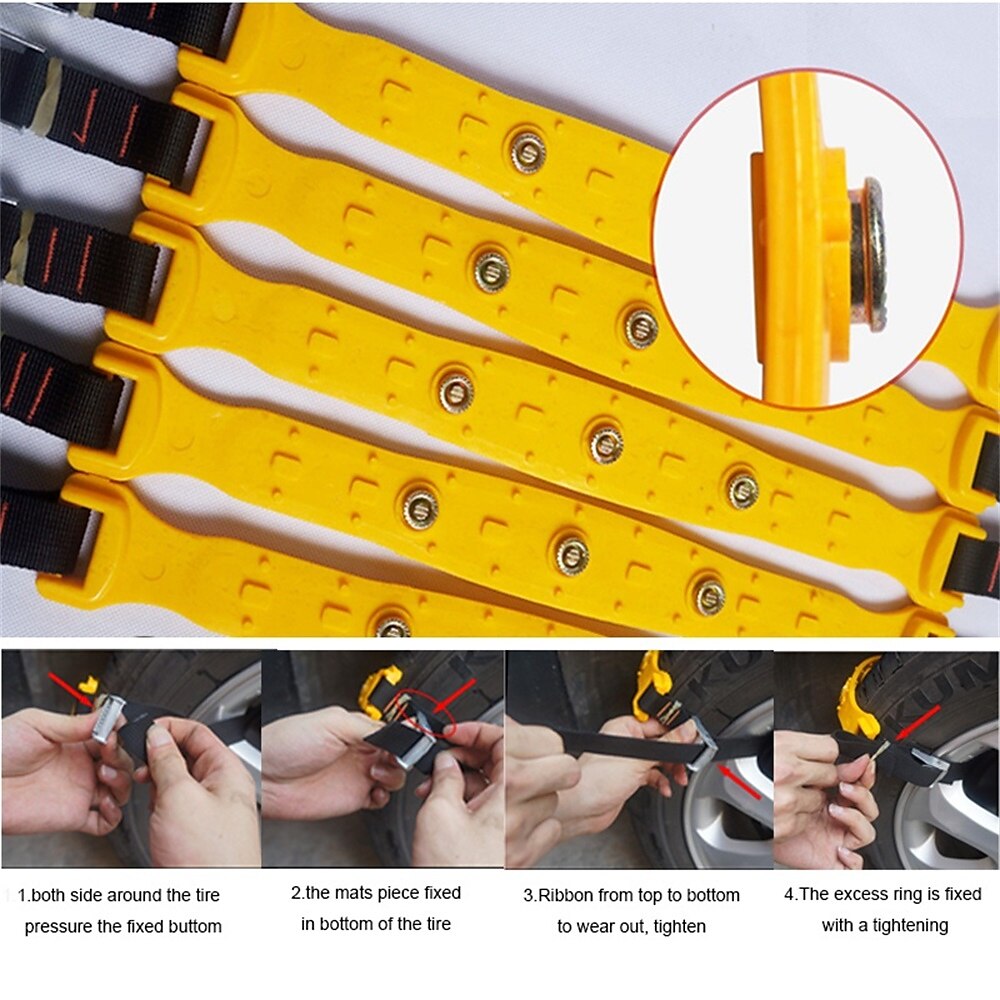 1.both side around the tire pressure the fixed buttom

2.the mats piece fixed in bottom of the tire

3.Ribbon from top to bottom to wear out, tighten

4.The excess ring is fixed with a tightening