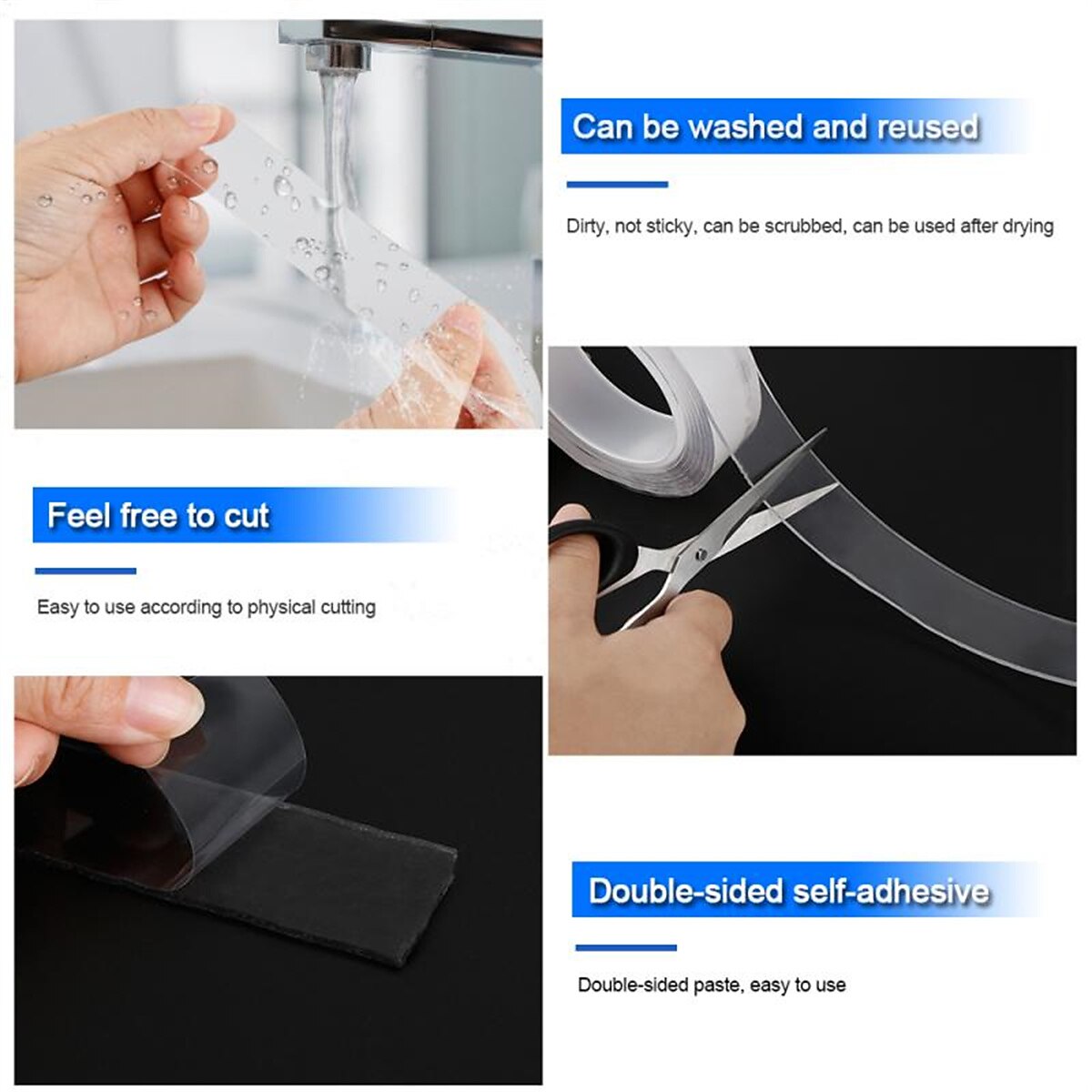 Can be washed and reused

Dirty, not sticky, can be scrubbed, can be used after drying

Feel free to cut

Easy to use according to physical cutting

Double-sided self-adhesive

Double-sided paste, easy to use