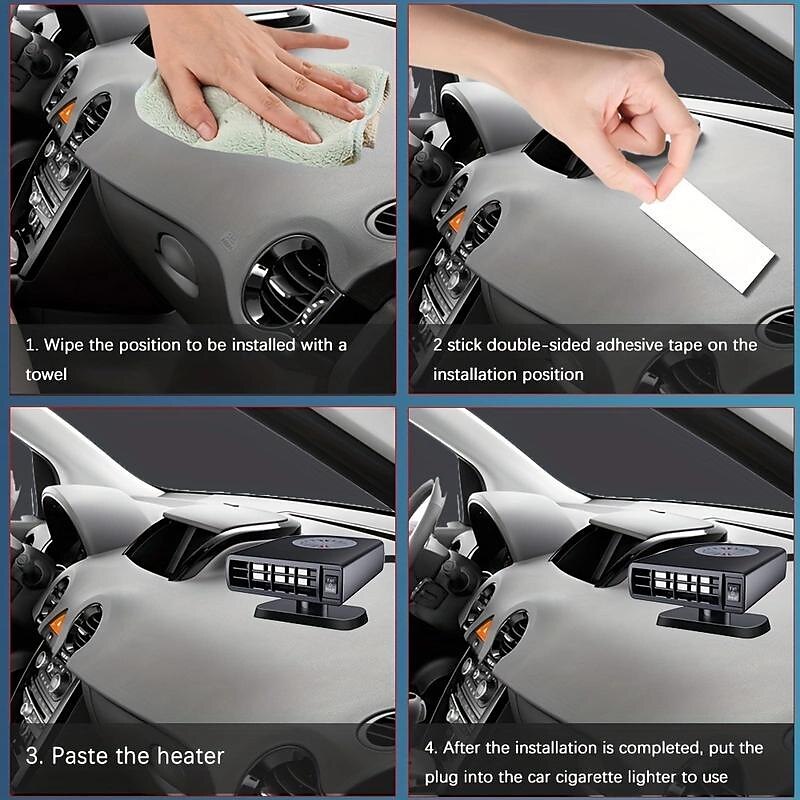 1. Wipe the position to be installed with a towel

2 stick double-sided adhesive tape on the installation position

3. Paste the heater

4. After the installation is completed, put the plug into the car cigarette lighter to use