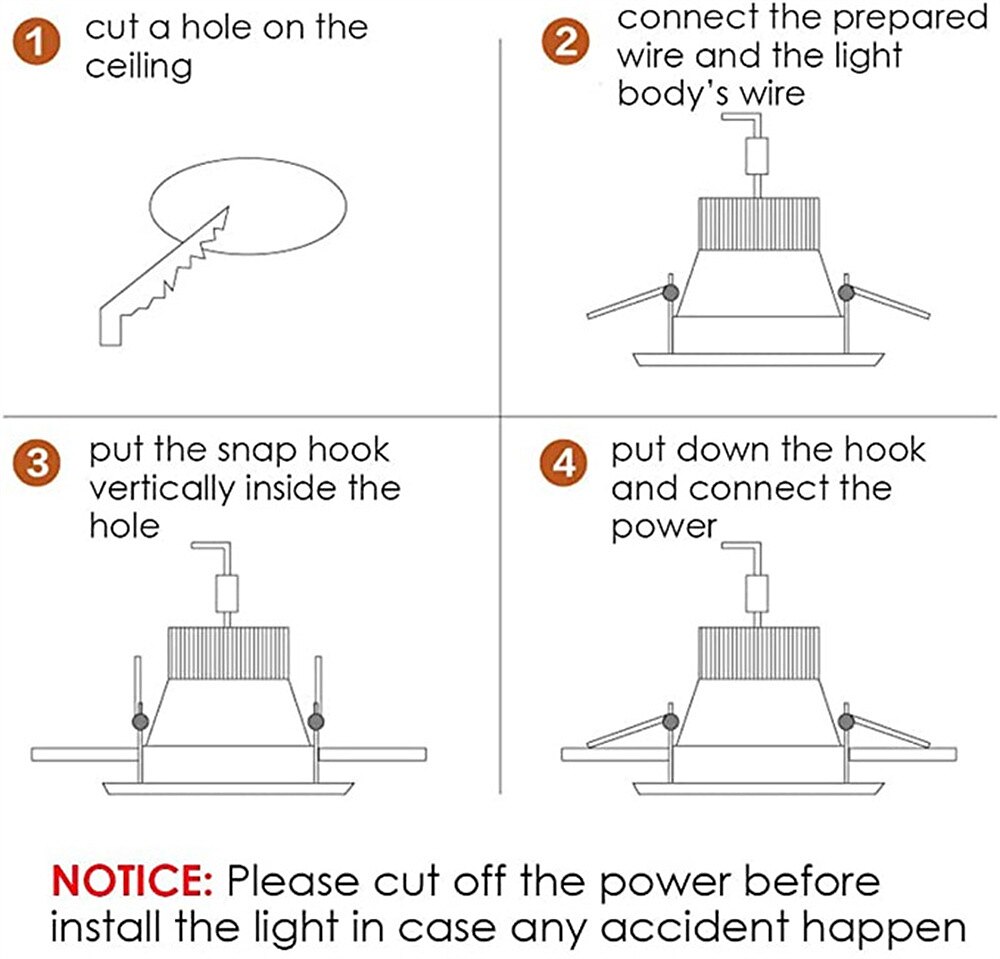 1 cut a hole on the ceiling

2 connect the prepared wire and the light body's wire

3 put the snap hook vertically inside the hole

4 put down the hook and connect the power

NOTICE: Please cut off the power before install the light in case any accident happen