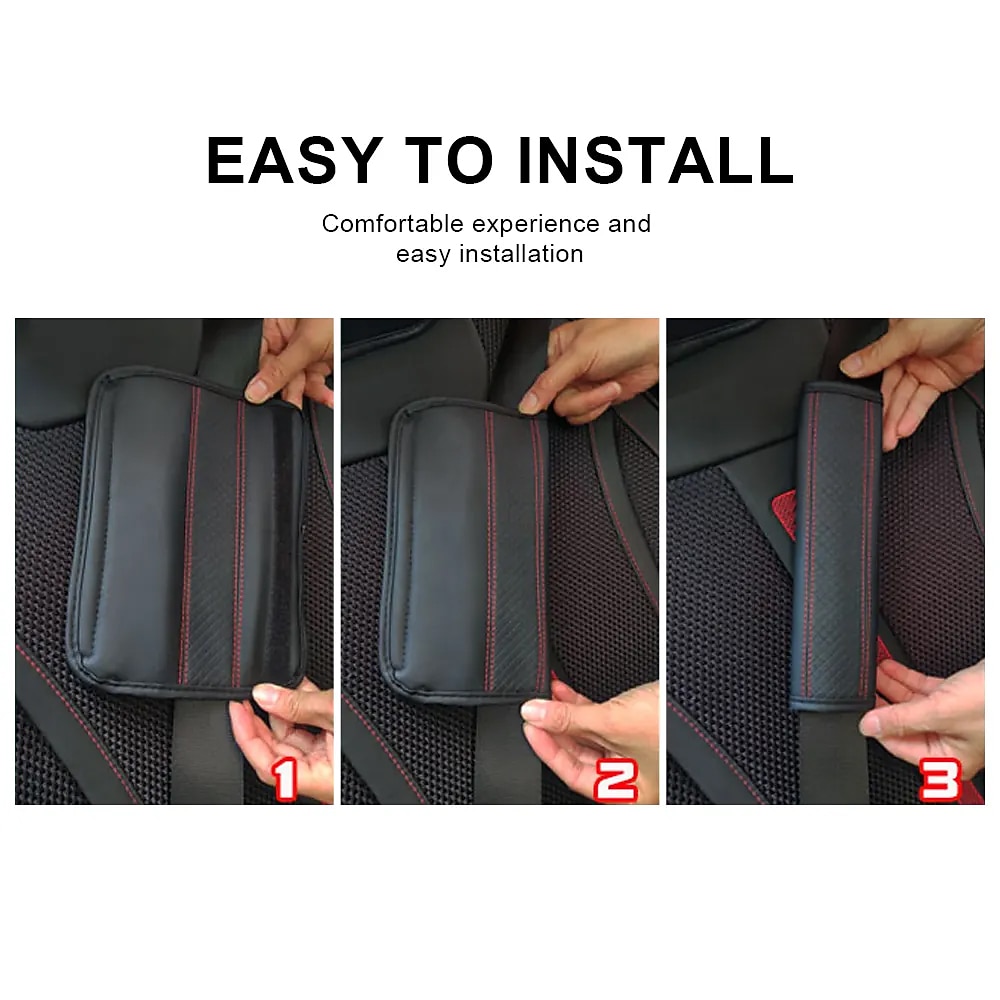 EASY TO INSTALL

Comfortable experience and easy installation

1

2

3