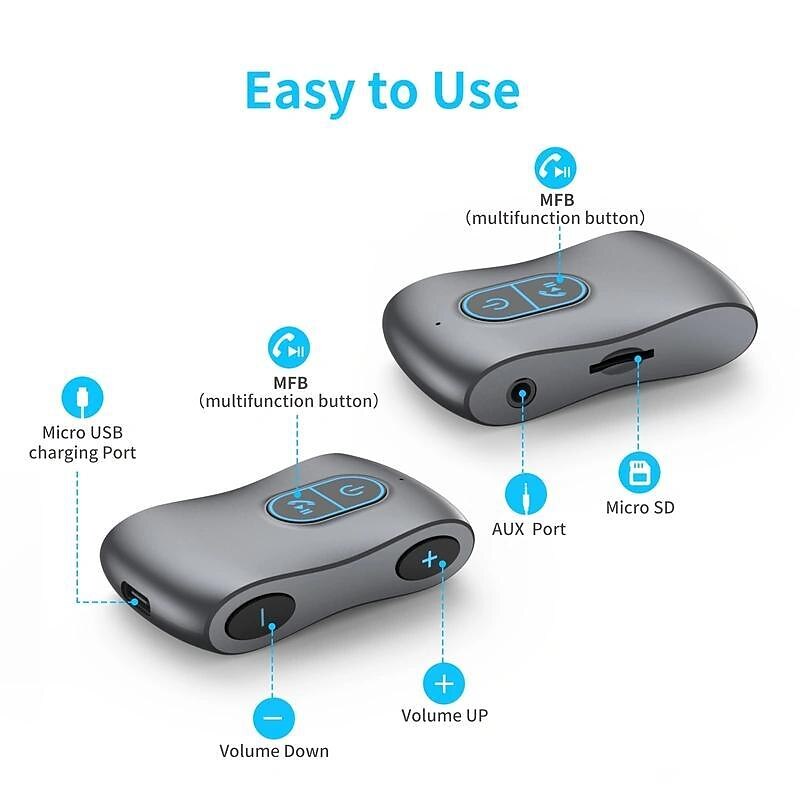 Easy to Use

MFB
(multifunction button)

MFB
(multifunction button)

Micro USB
charging Port

AUX Port

Micro SD

Volume UP

Volume Down