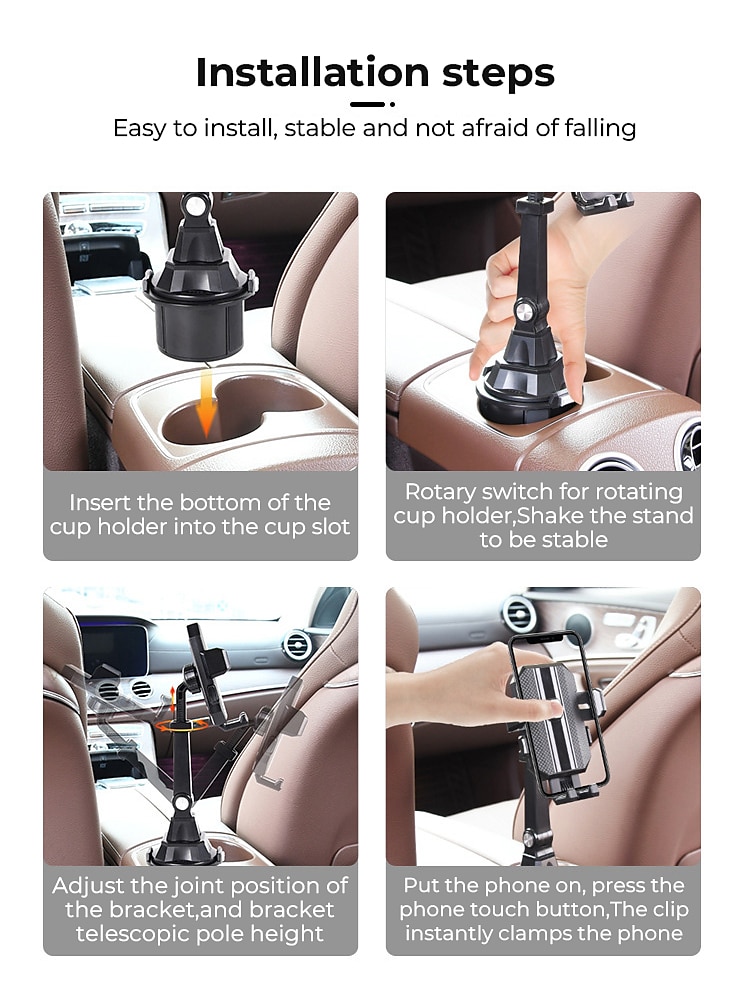 Installation steps

Easy to install, stable and not afraid of falling

Insert the bottom of the cup holder into the cup slot

Rotary switch for rotating cup holder,Shake the stand to be stable

Adjust the joint position of the bracket,and bracket telescopic pole height

Put the phone on, press the phone touch button,The clip instantly clamps the phone