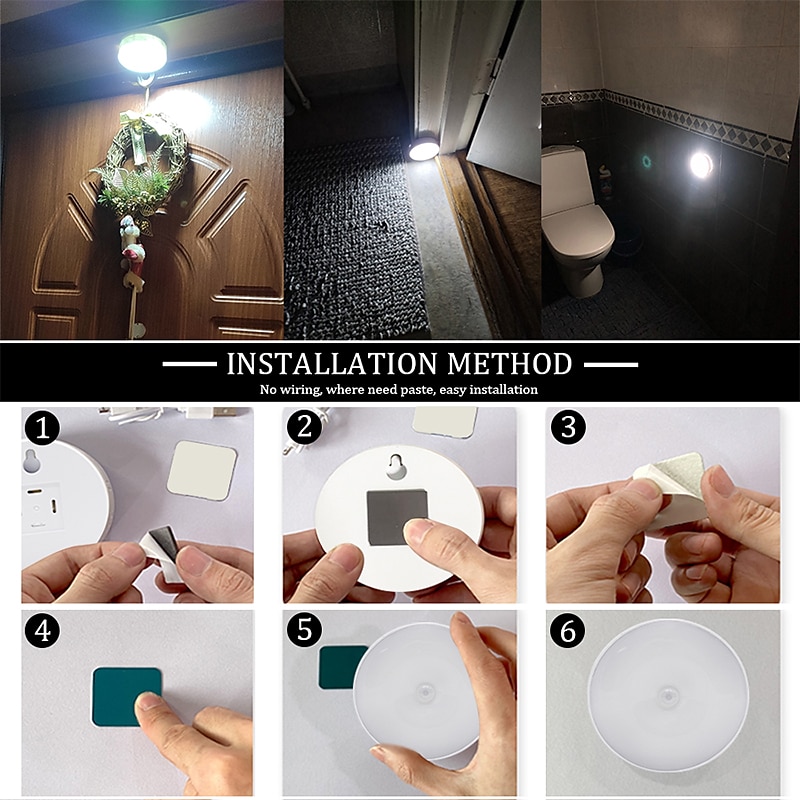 INSTALLATION METHOD

No wiring, where need paste, easy installation

1

2

3

4

5

6