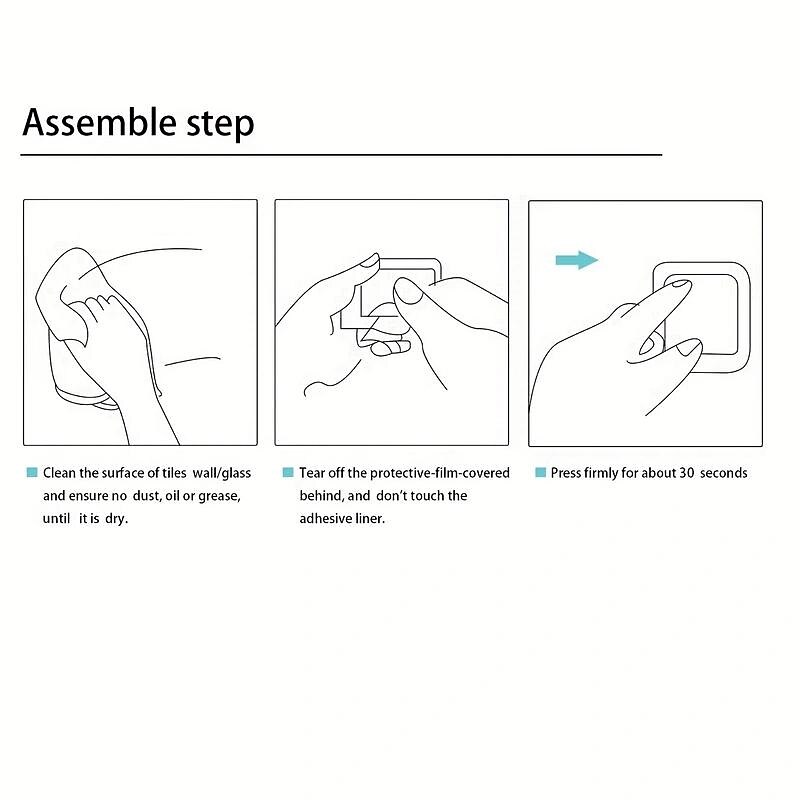 Assemble step

Clean the surface of tiles wall/glass and ensure no dust, oil or grease, until it is dry.

Tear off the protective-film-covered behind, and don't touch the adhesive liner.

Press firmly for about 30 seconds