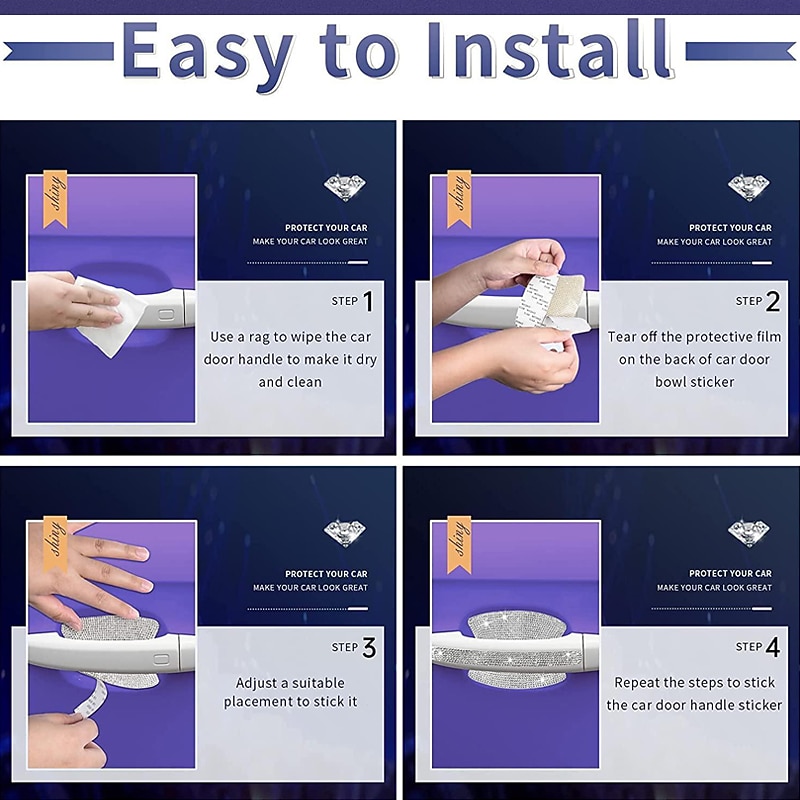 Easy to Install

shiny

PROTECT YOUR CAR
MAKE YOUR CAR LOOK GREAT

STEP 1

Use a rag to wipe the car door handle to make it dry and clean

shiny

PROTECT YOUR CAR
MAKE YOUR CAR LOOK GREAT

STEP 2

Tear off the protective film on the back of car door bowl sticker

shiny

PROTECT YOUR CAR
MAKE YOUR CAR LOOK GREAT

STEP 3

Adjust a suitable placement to stick it

shiny

PROTECT YOUR CAR
MAKE YOUR CAR LOOK GREAT

STEP 4

Repeat the steps to stick the car door handle sticker