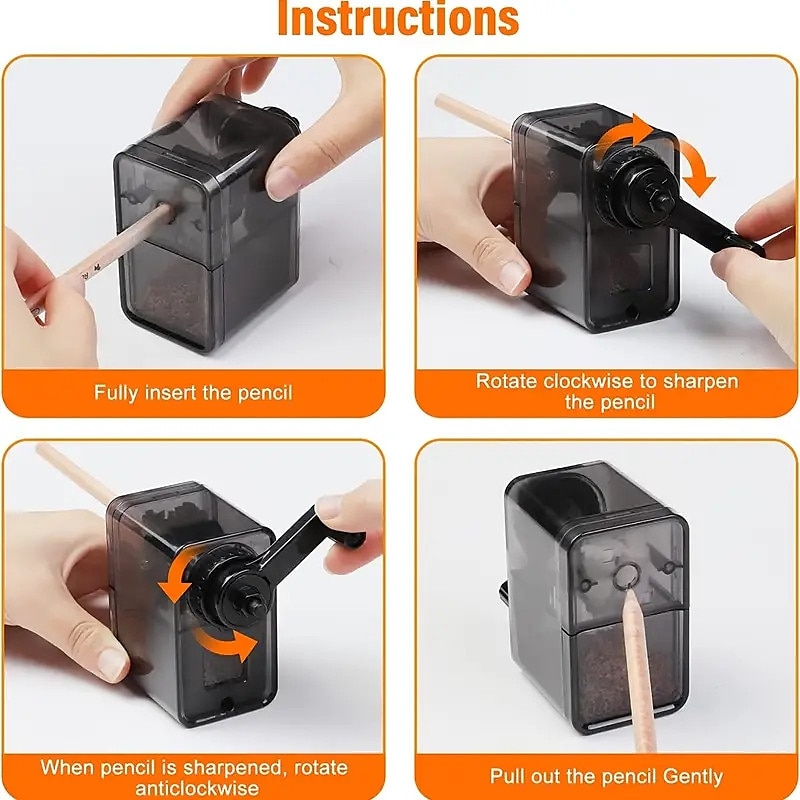 Instructions

Fully insert the pencil

Rotate clockwise to sharpen the pencil

When pencil is sharpened, rotate anticlockwise

Pull out the pencil Gently