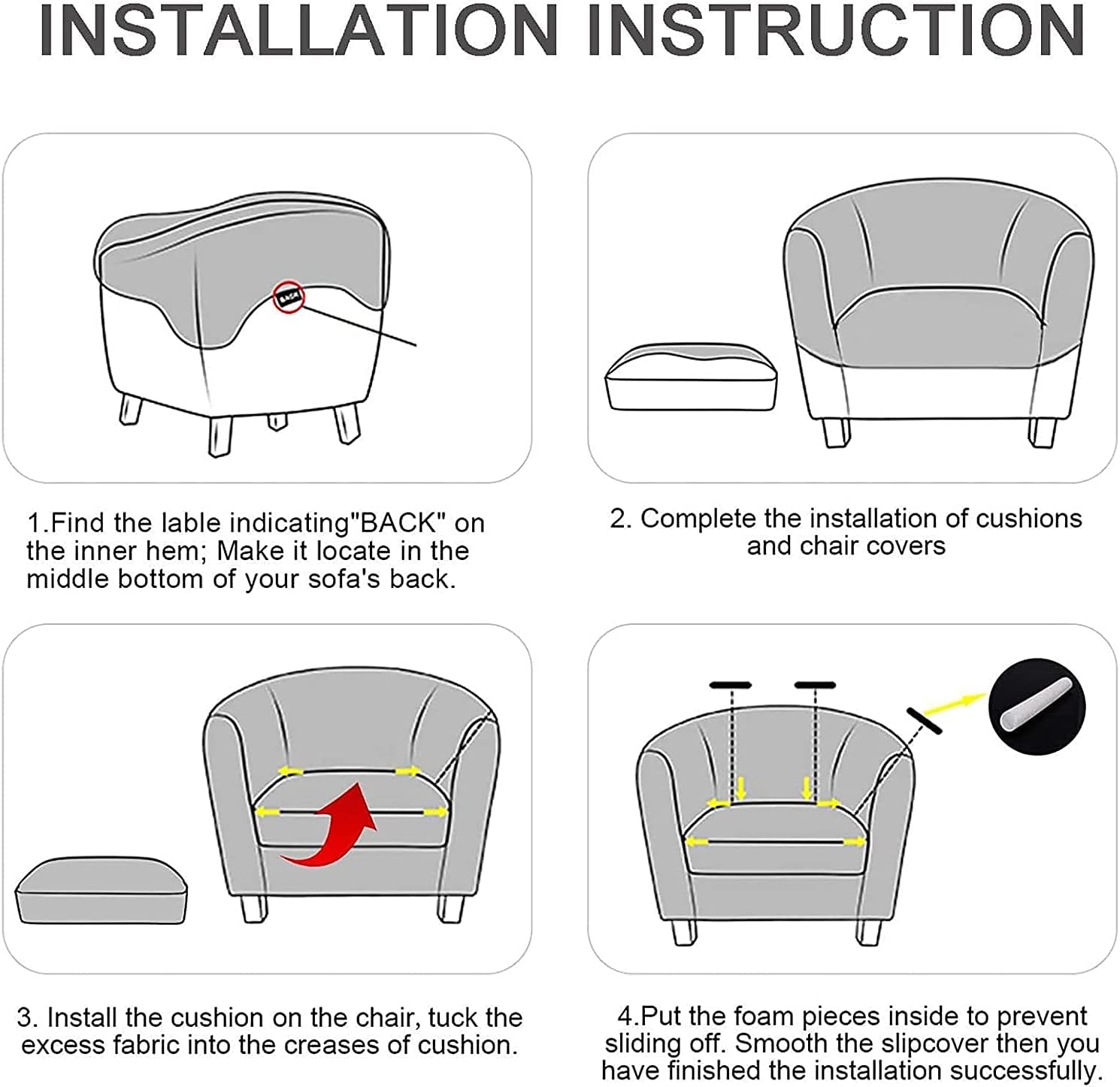 INSTALLATION INSTRUCTION

BACK

1.Find the lable indicating"BACK" on the inner hem; Make it locate in the middle bottom of your sofa's back.

2. Complete the installation of cushions and chair covers

3. Install the cushion on the chair, tuck the excess fabric into the creases of cushion.

4.Put the foam pieces inside to prevent sliding off. Smooth the slipcover then you have finished the installation successfully.