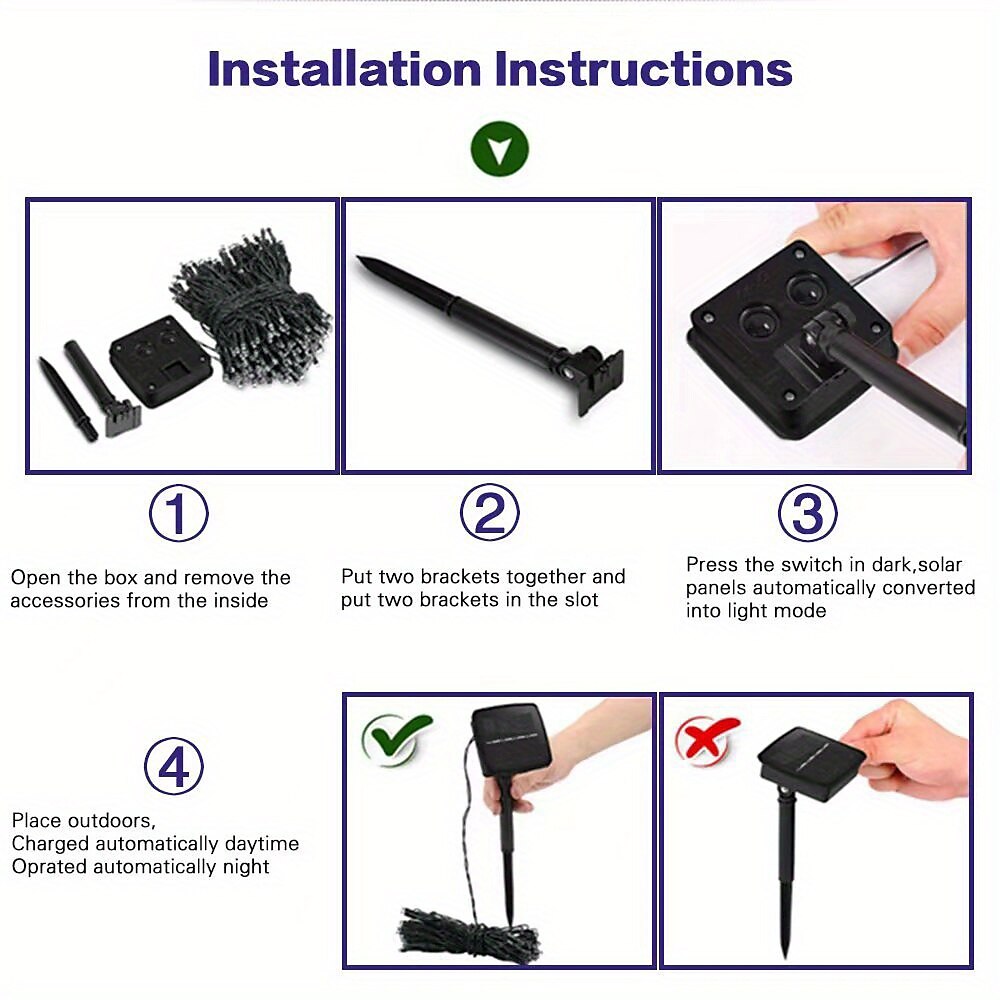 Installation Instructions

1

Open the box and remove the accessories from the inside

2

Put two brackets together and put two brackets in the slot

3

Press the switch in dark,solar panels automatically converted into light mode

4

Place outdoors,
Charged automatically daytime
Oprated automatically night