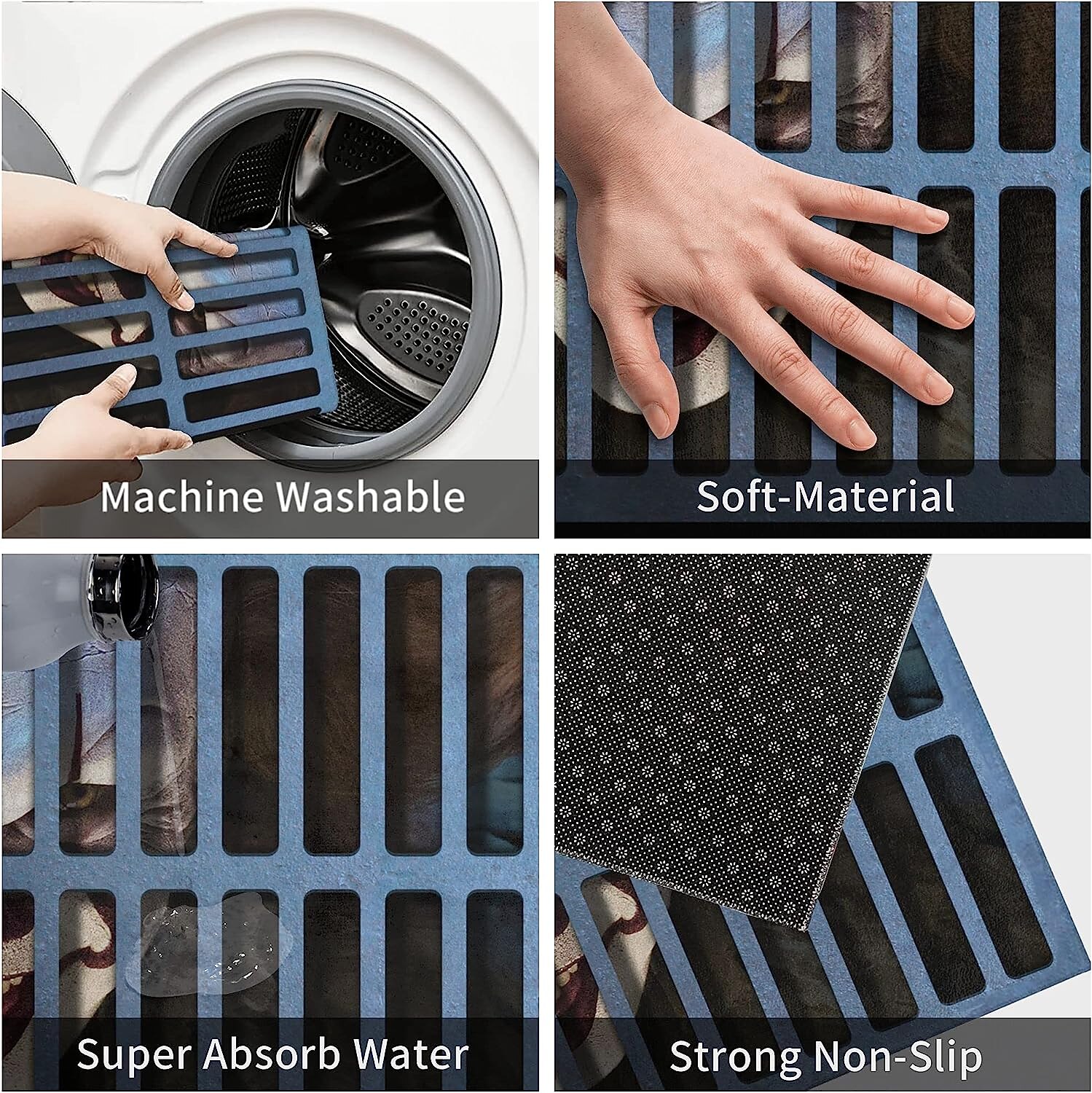 Machine Washable

Soft-Material

Super Absorb Water

Strong Non-Slip