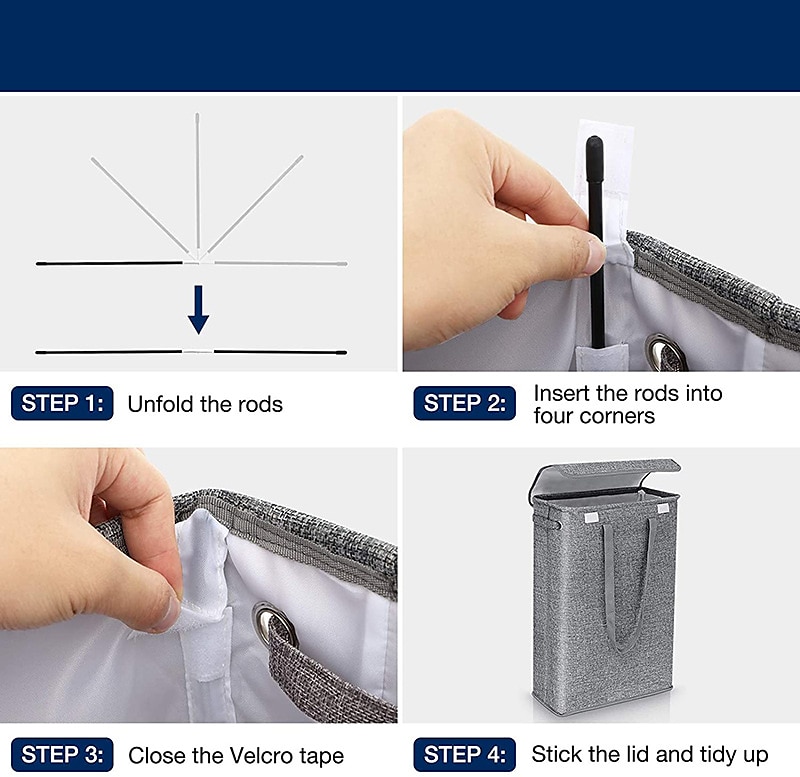 STEP 1: Unfold the rods

STEP 2: Insert the rods into four corners

STEP 3: Close the Velcro tape

STEP 4: Stick the lid and tidy up