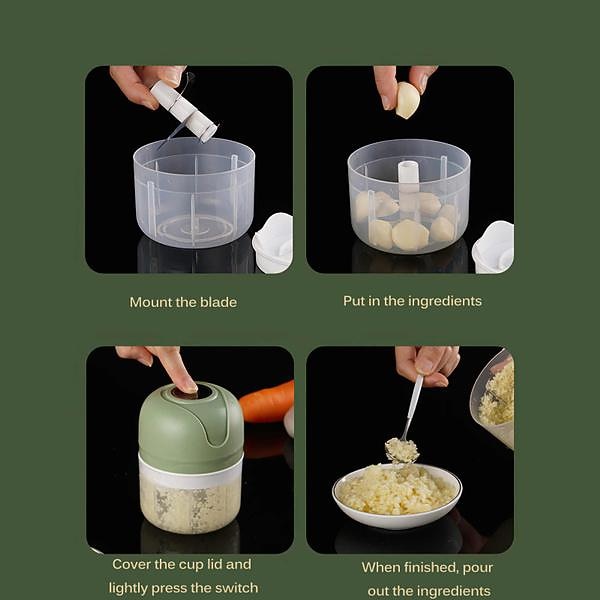 Mount the blade

Put in the ingredients

Cover the cup lid and lightly press the switch

When finished, pour out the ingredients