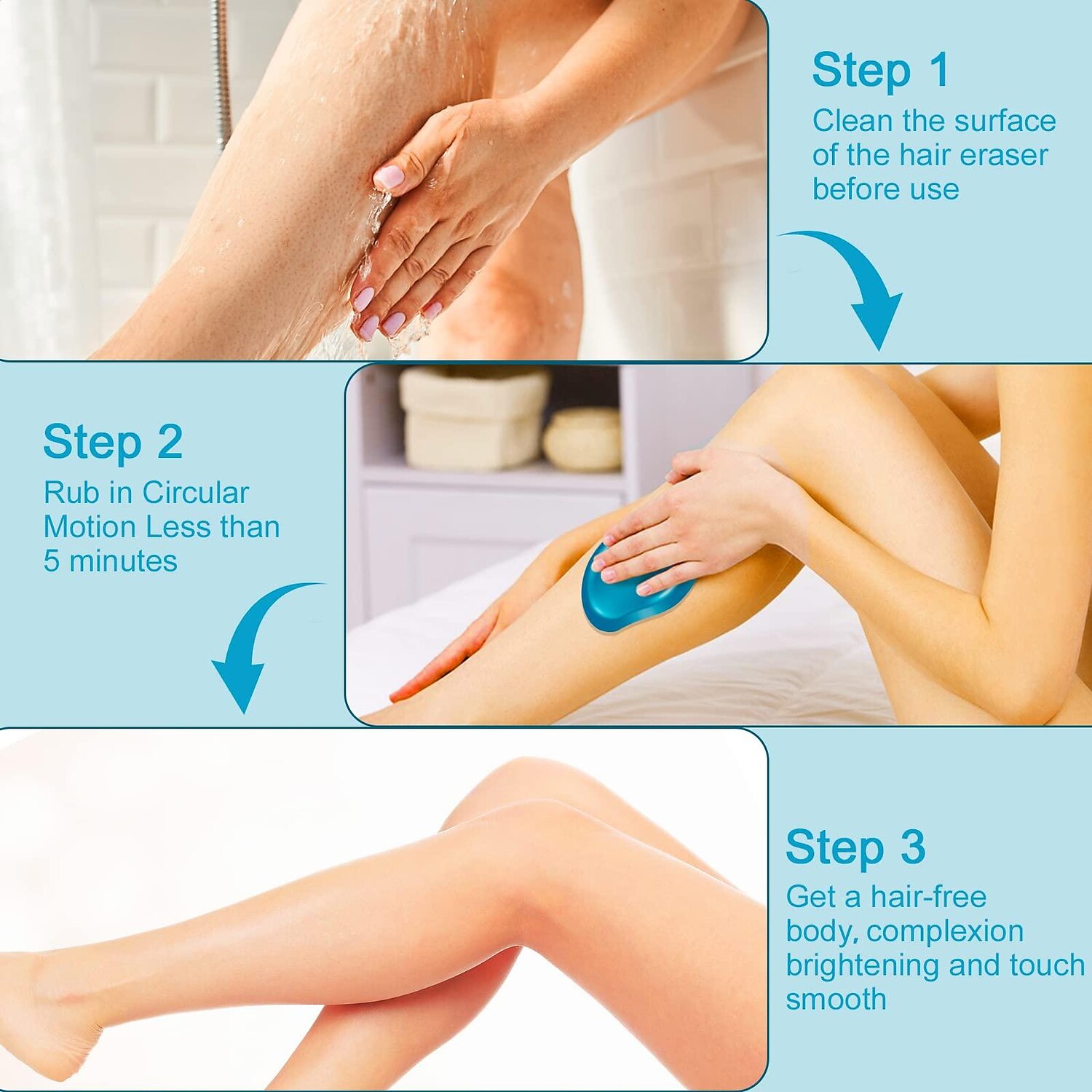 Step 1
Clean the surface of the hair eraser before use

Step 2
Rub in Circular Motion Less than 5 minutes

Step 3
Get a hair-free body, complexion brightening and touch smooth