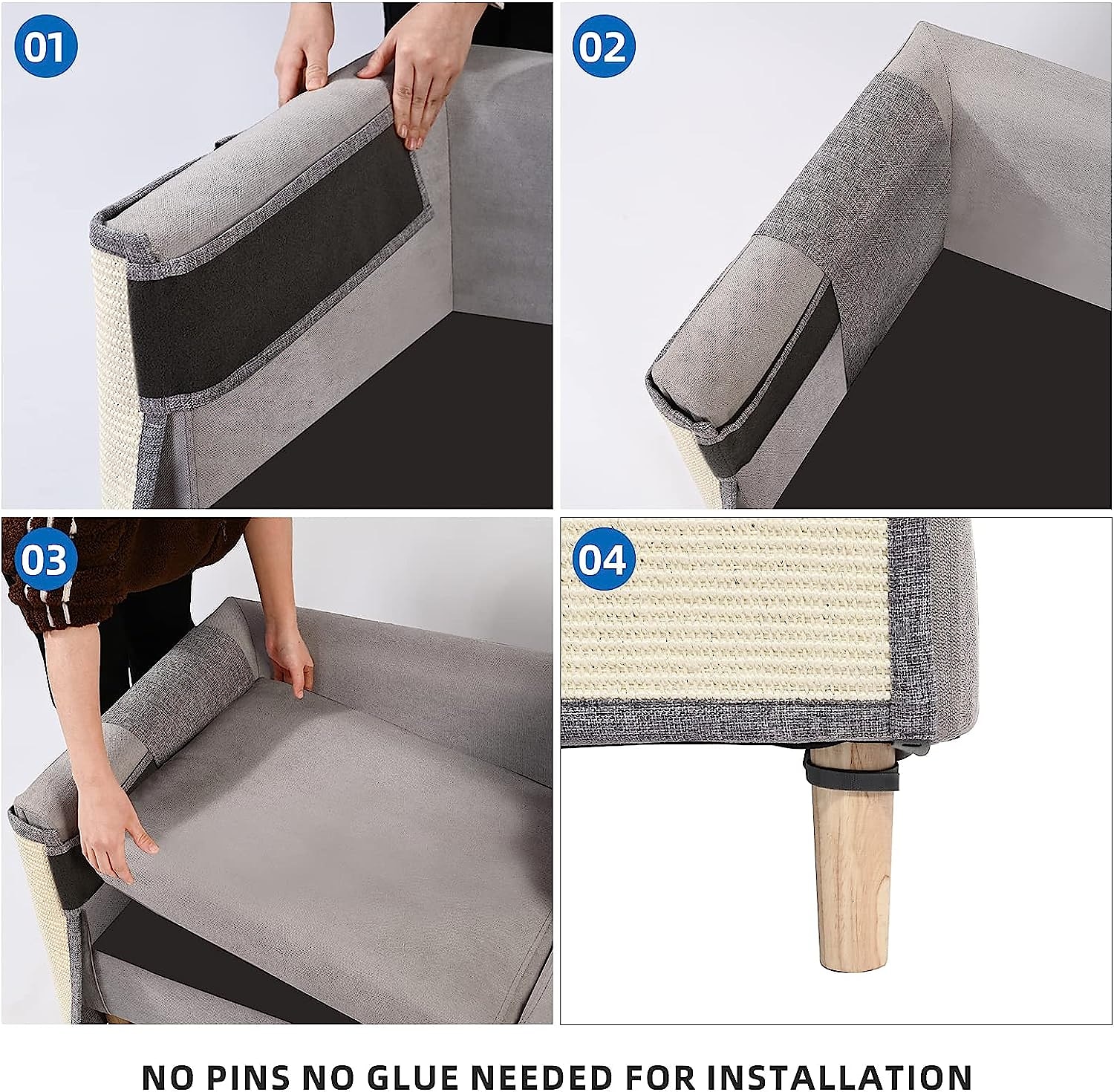 01

02

03

04

NO PINS NO GLUE NEEDED FOR INSTALLATION