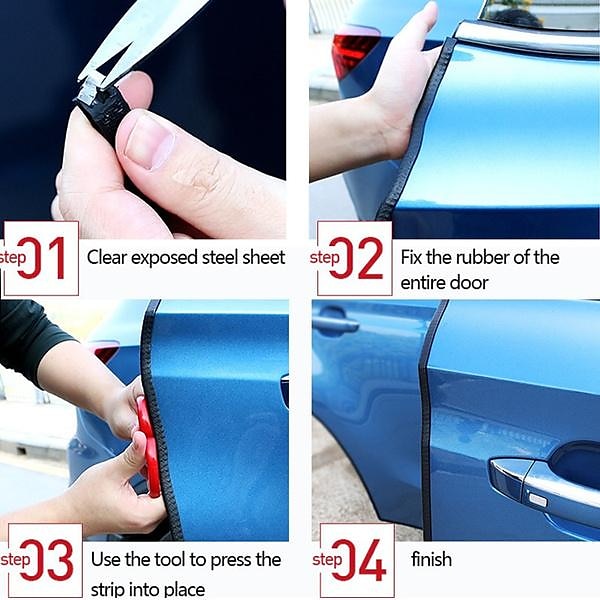 step 01 Clear exposed steel sheet

step 02 Fix the rubber of the entire door

step 03 Use the tool to press the strip into place

step 04 finish