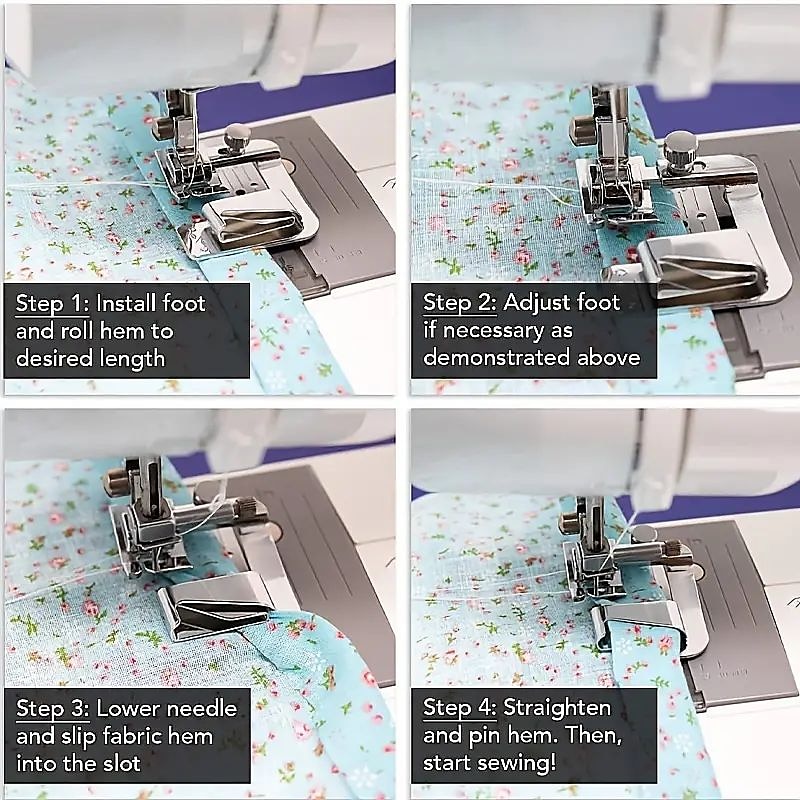 Step 1: Install foot and roll hem to desired length

Step 2: Adjust foot if necessary as demonstrated above

Step 3: Lower needle and slip fabric hem into the slot

Step 4: Straighten and pin hem. Then, start sewing!