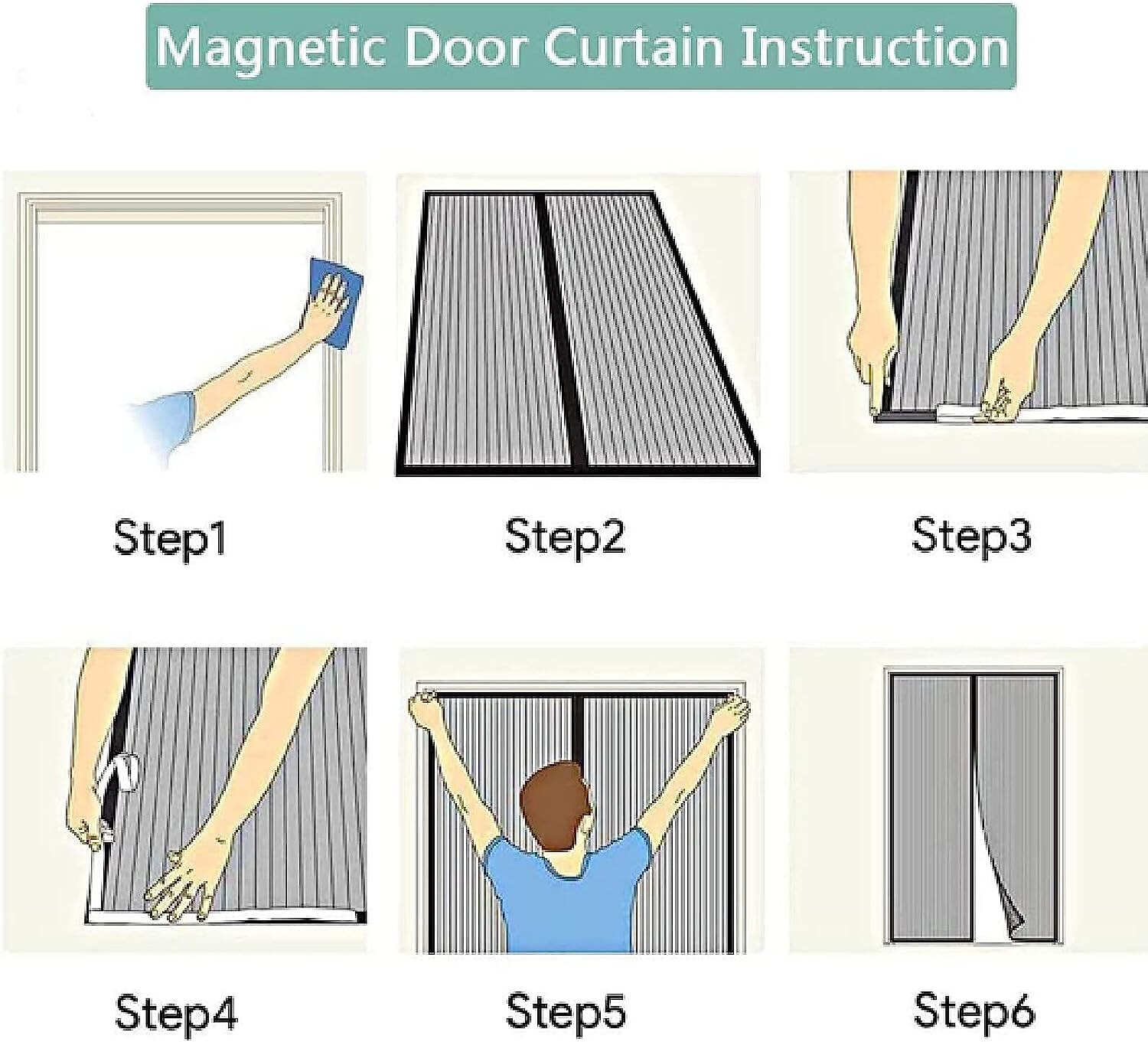 Magnetic Door Curtain Instruction

Step1

Step2

Step3

Step4

Step5

Step6