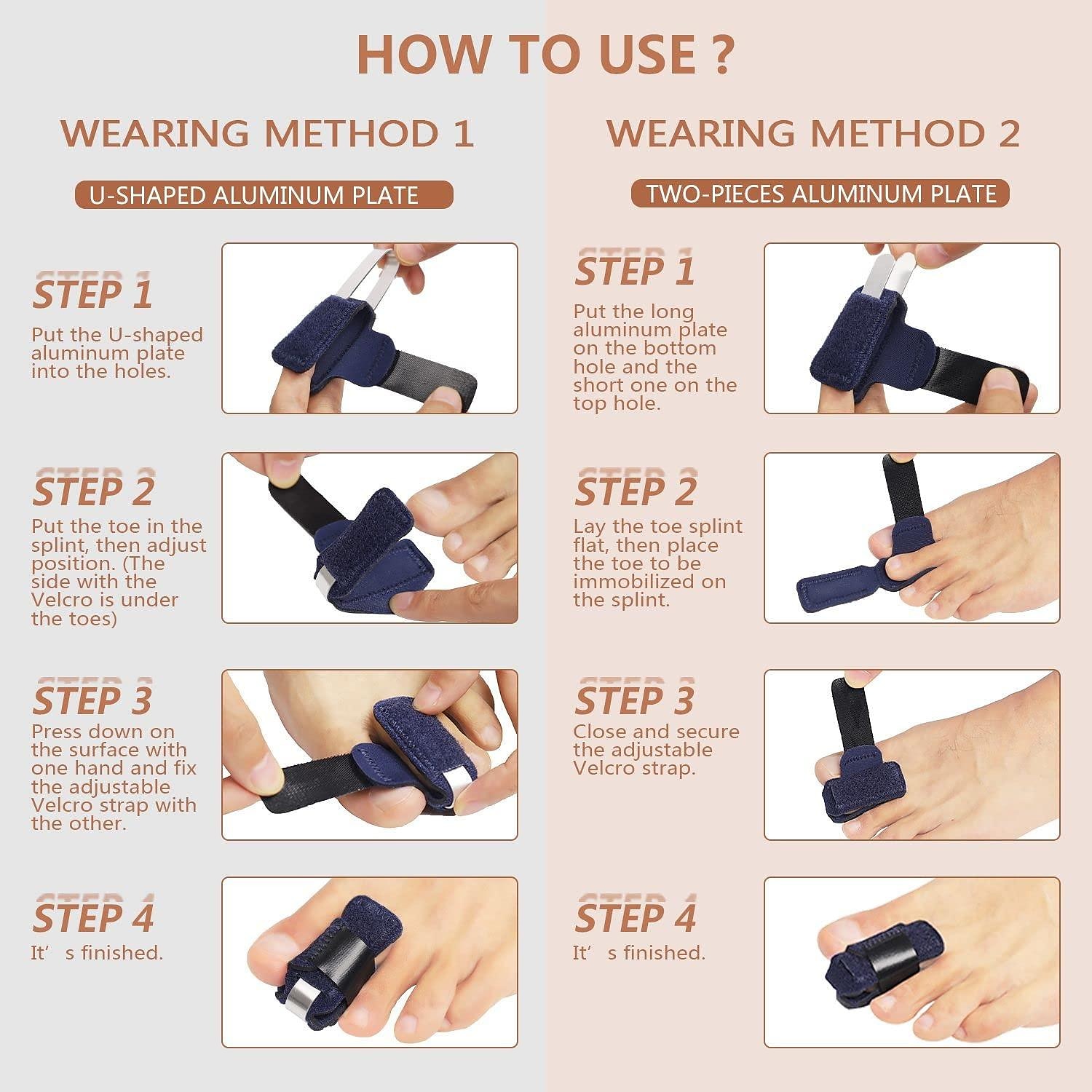 HOW TO USE ?

WEARING METHOD 1

U-SHAPED ALUMINUM PLATE

STEP 1
Put the U-shaped aluminum plate into the holes.

STEP 2
Put the toe in the splint, then adjust position. (The side with the Velcro is under the toes)

STEP 3
Press down on the surface with one hand and fix the adjustable Velcro strap with the other.

STEP 4
It’ s finished.

WEARING METHOD 2

TWO-PIECES ALUMINUM PLATE

STEP 1
Put the long aluminum plate on the bottom hole and the short one on the top hole.

STEP 2
Lay the toe splint flat, then place the toe to be immobilized on the splint.

STEP 3
Close and secure the adjustable Velcro strap.

STEP 4
It’ s finished.