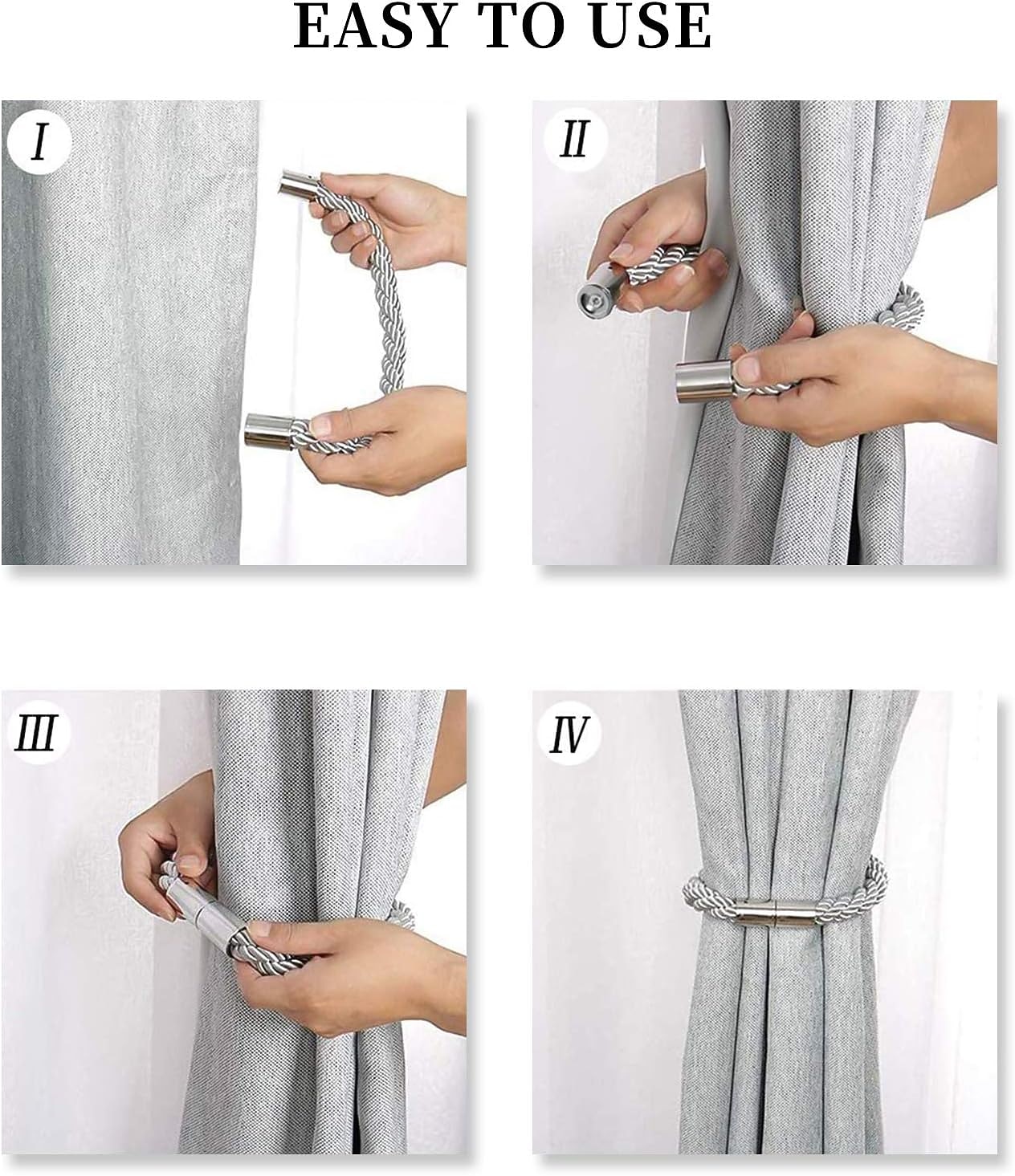 EASY TO USE

I

II

III

IV