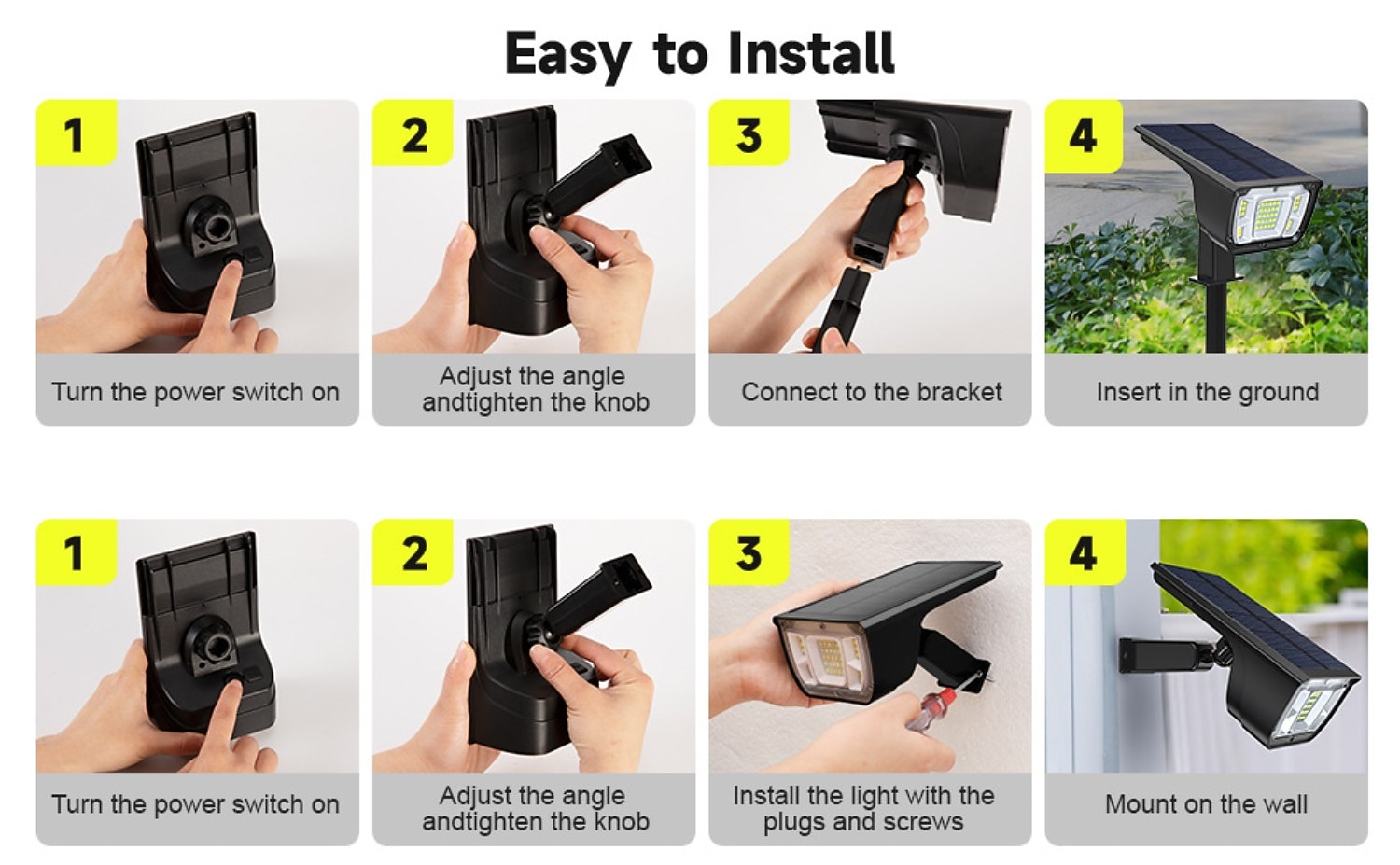 Easy to Install

1
Turn the power switch on

2
Adjust the angle andtighten the knob

3
Connect to the bracket

4
Insert in the ground

1
Turn the power switch on

2
Adjust the angle andtighten the knob

3
Install the light with the plugs and screws

4
Mount on the wall