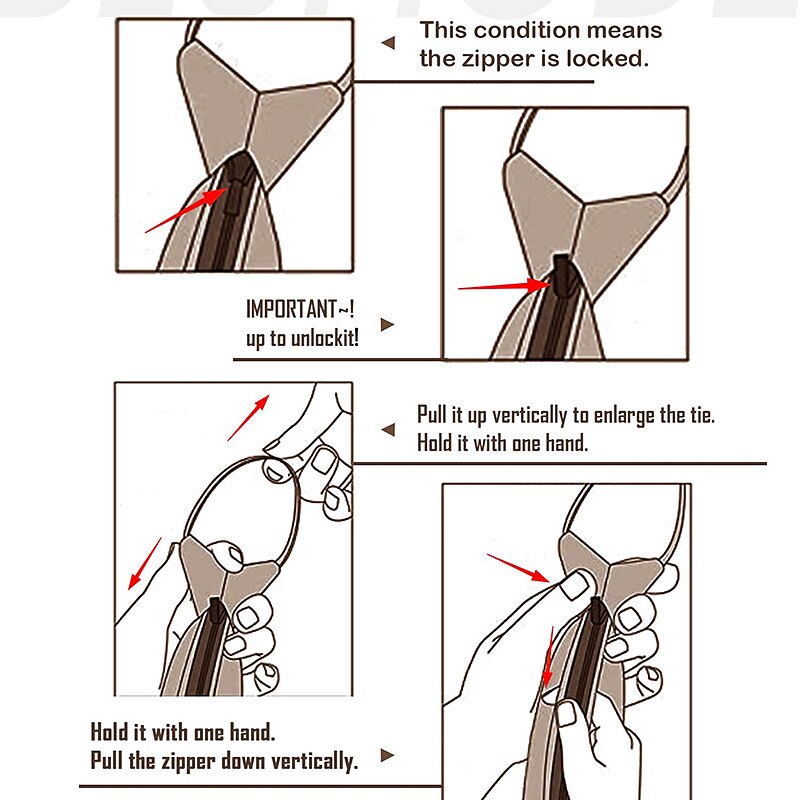 This condition means the zipper is locked.

IMPORTANT~! up to unlockit!

Pull it up vertically to enlarge the tie. Hold it with one hand.

Hold it with one hand. Pull the zipper down vertically.