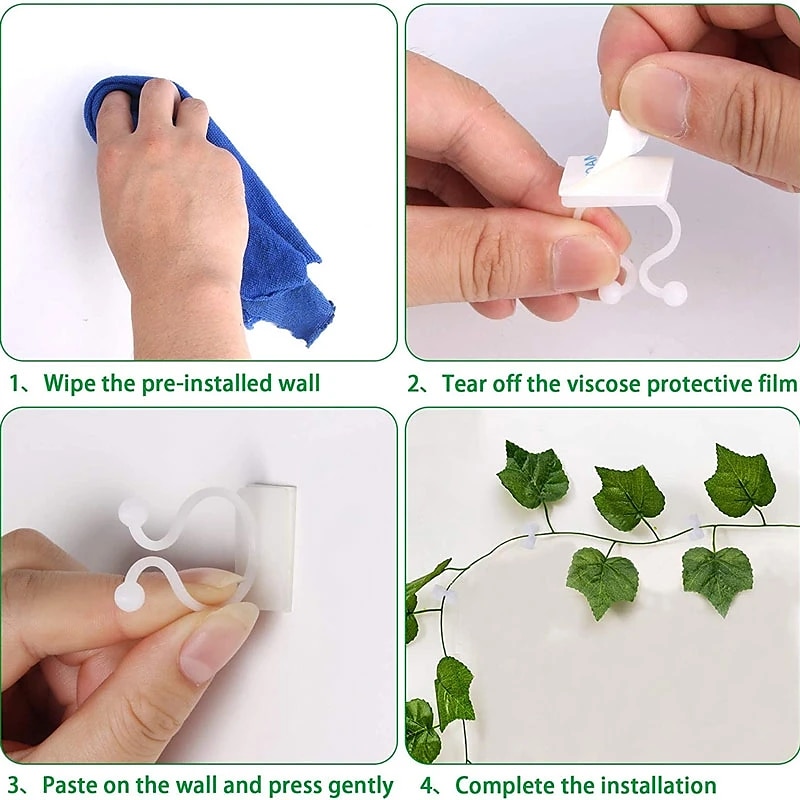 1、Wipe the pre-installed wall

2、Tear off the viscose protective film

3、Paste on the wall and press gently

4、Complete the installation