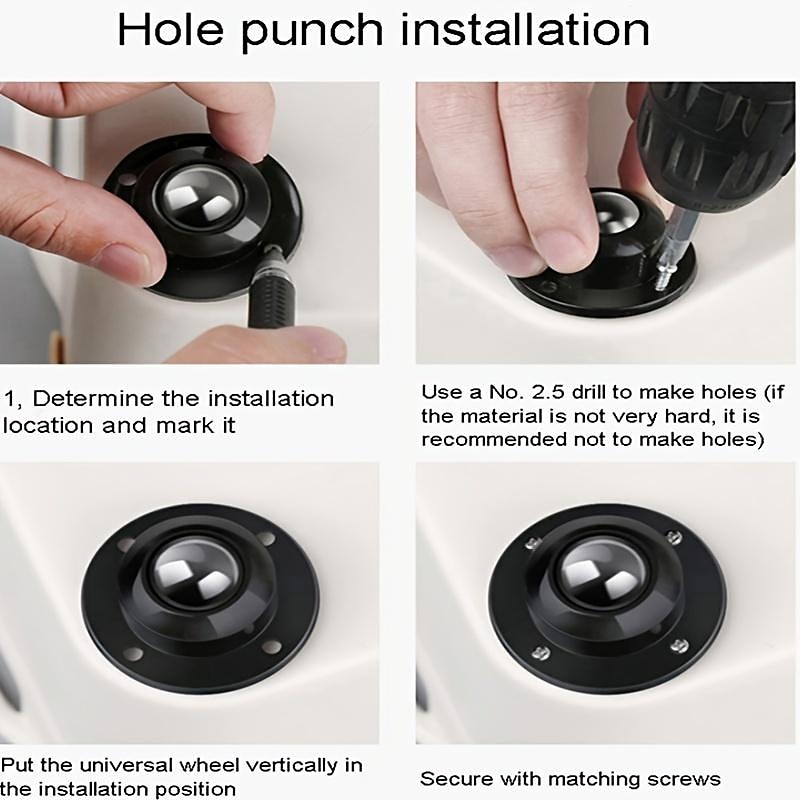 Hole punch installation

1, Determine the installation location and mark it

Use a No. 2.5 drill to make holes (if the material is not very hard, it is recommended not to make holes)

Put the universal wheel vertically in the installation position

Secure with matching screws