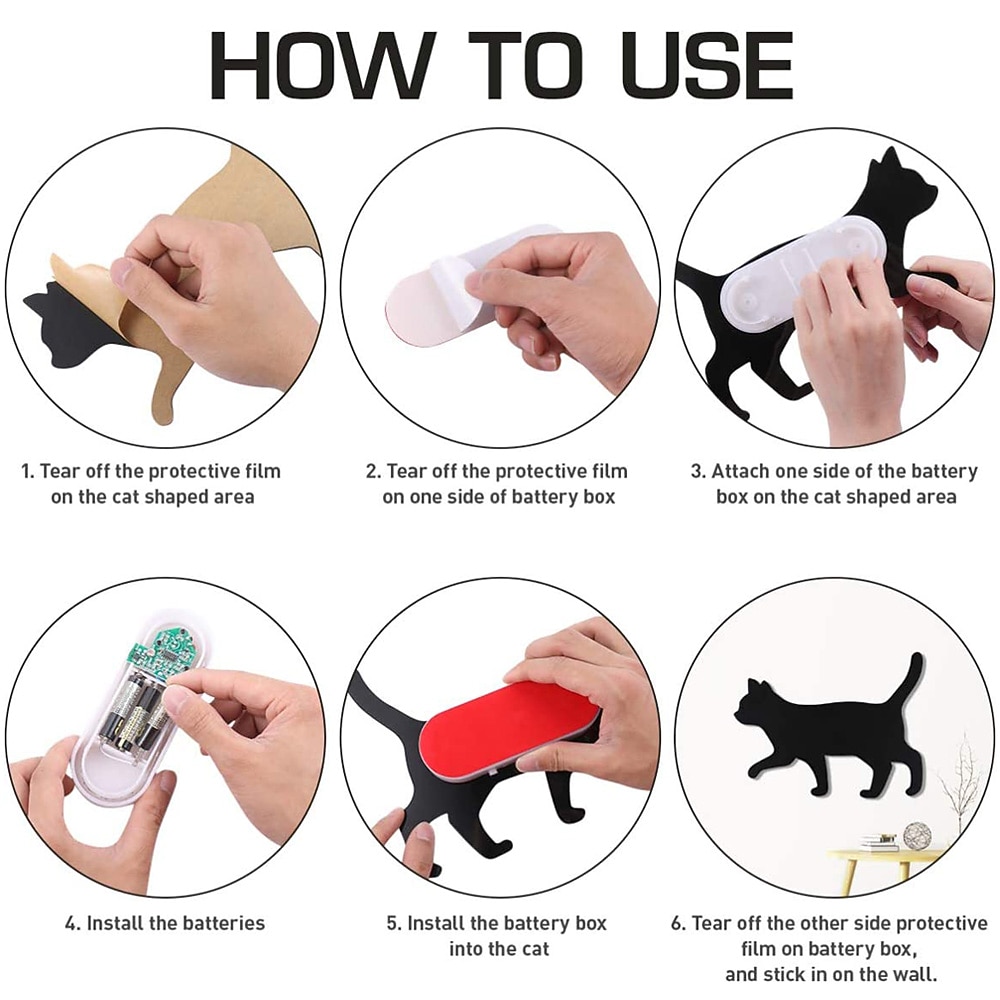 HOW TO USE

1. Tear off the protective film on the cat shaped area

2. Tear off the protective film on one side of battery box

3. Attach one side of the battery box on the cat shaped area

4. Install the batteries

5. Install the battery box into the cat

6. Tear off the other side protective film on battery box, and stick in on the wall.