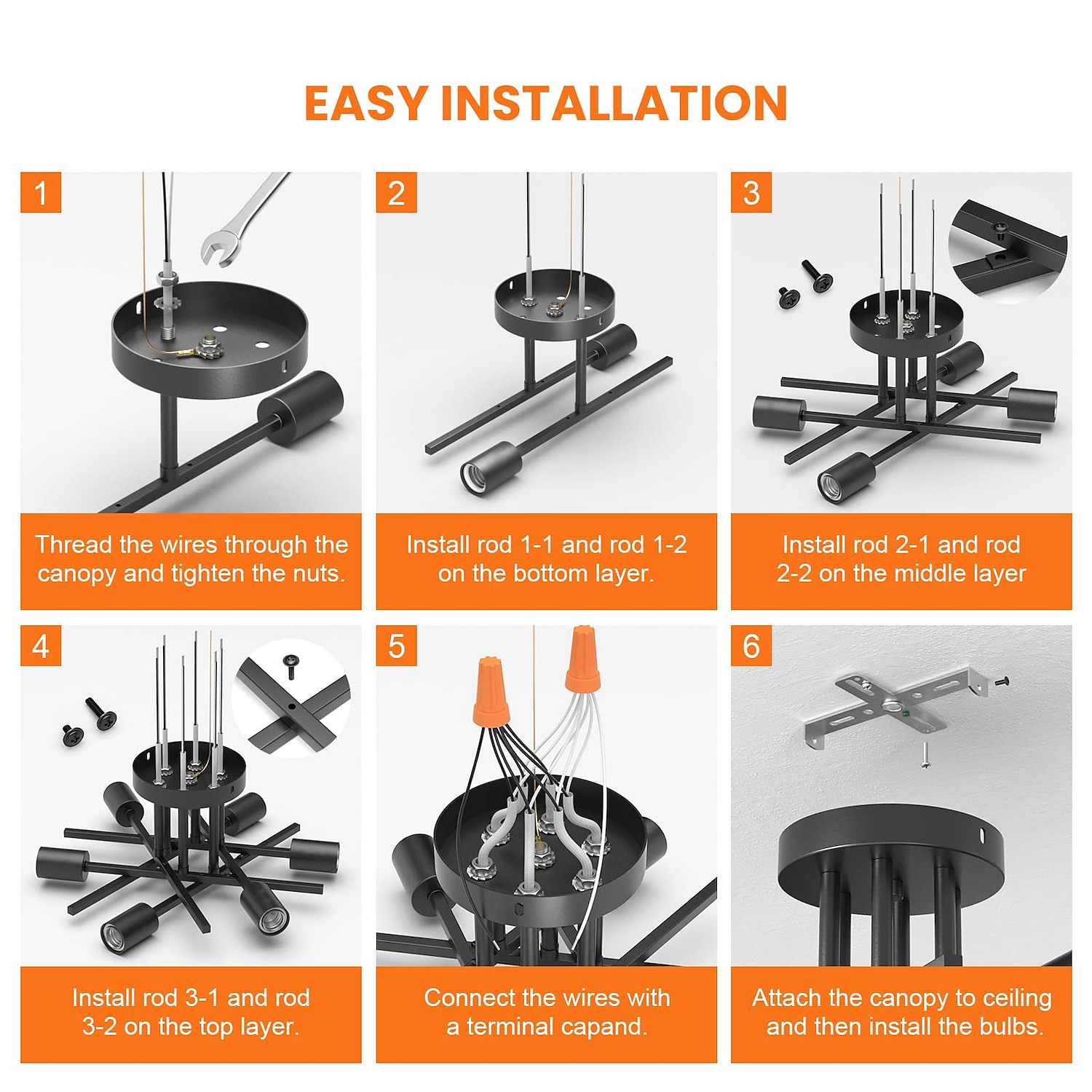 EASY INSTALLATION

1

Thread the wires through the canopy and tighten the nuts.

2

Install rod 1-1 and rod 1-2 on the bottom layer.

3

Install rod 2-1 and rod 2-2 on the middle layer

4

Install rod 3-1 and rod 3-2 on the top layer.

5

Connect the wires with a terminal capand.

6

Attach the canopy to ceiling and then install the bulbs.