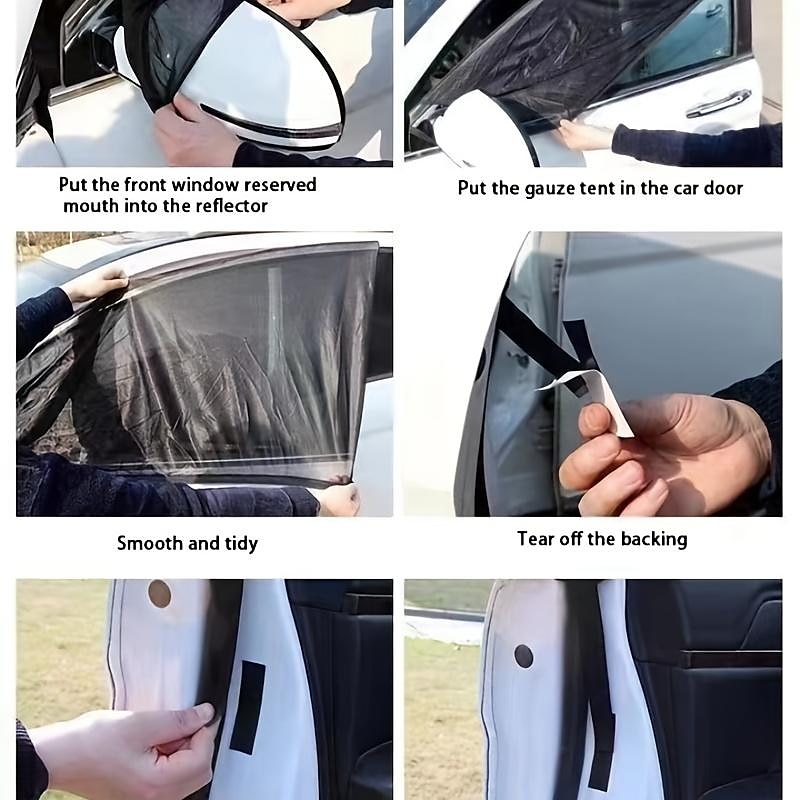 Put the front window reserved mouth into the reflector

Put the gauze tent in the car door

Smooth and tidy

Tear off the backing