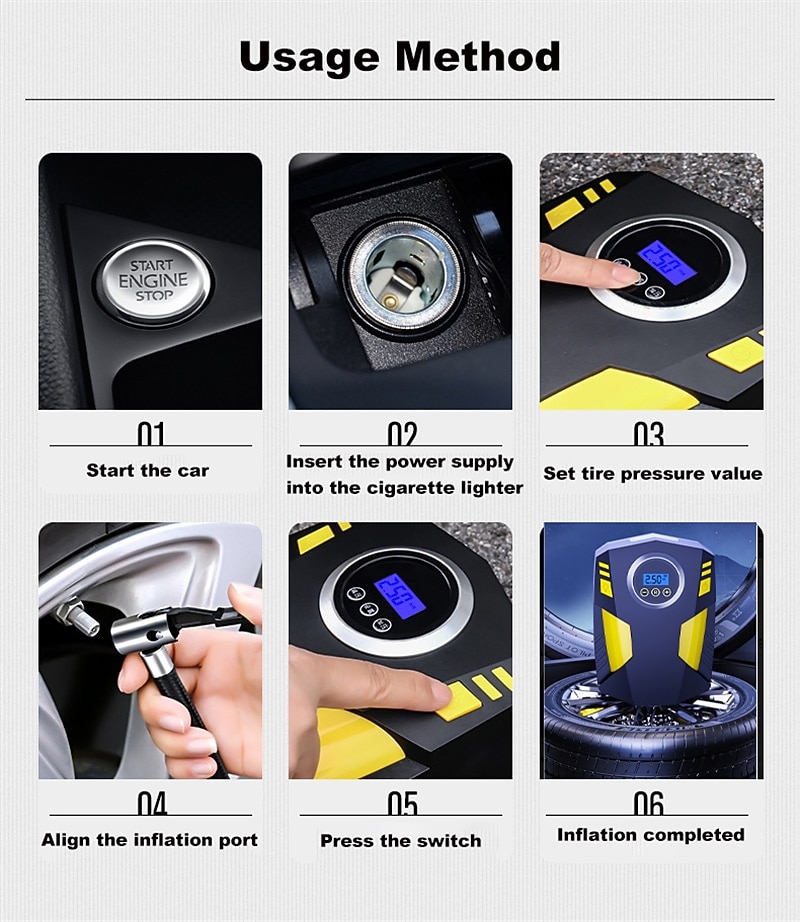 Usage Method

START
ENGINE
STOP

01
Start the car

02
Insert the power supply into the cigarette lighter

2.50

03
Set tire pressure value

04
Align the inflation port

2.50

05
Press the switch

2.50

06
Inflation completed