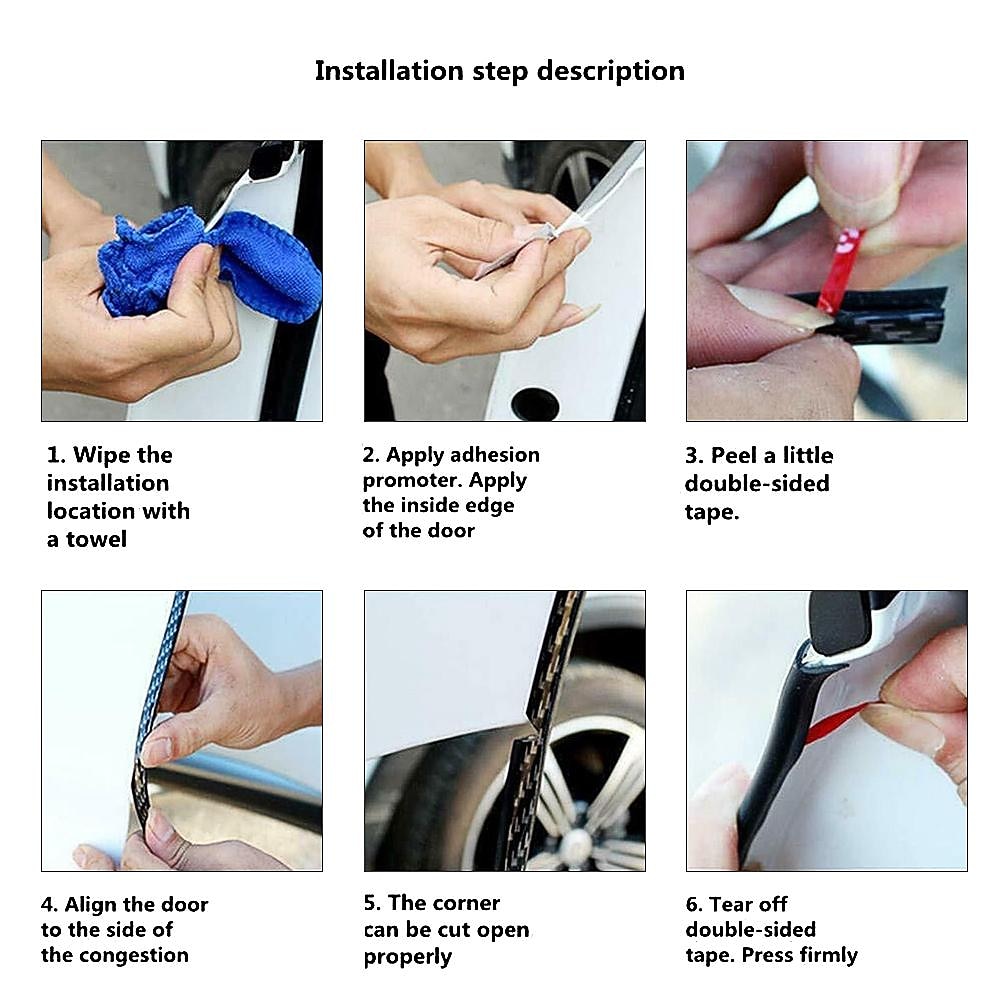 Installation step description

1. Wipe the installation location with a towel

2. Apply adhesion promoter. Apply the inside edge of the door

3. Peel a little double-sided tape.

4. Align the door to the side of the congestion

5. The corner can be cut open properly

6. Tear off double-sided tape. Press firmly