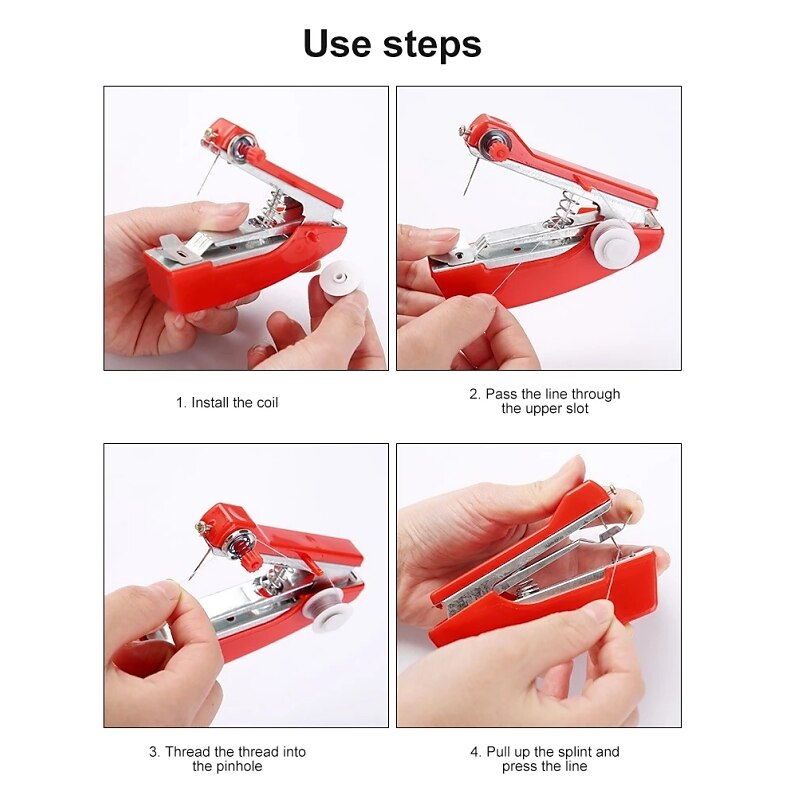 Use steps

1. Install the coil

2. Pass the line through the upper slot

3. Thread the thread into the pinhole

4. Pull up the splint and press the line