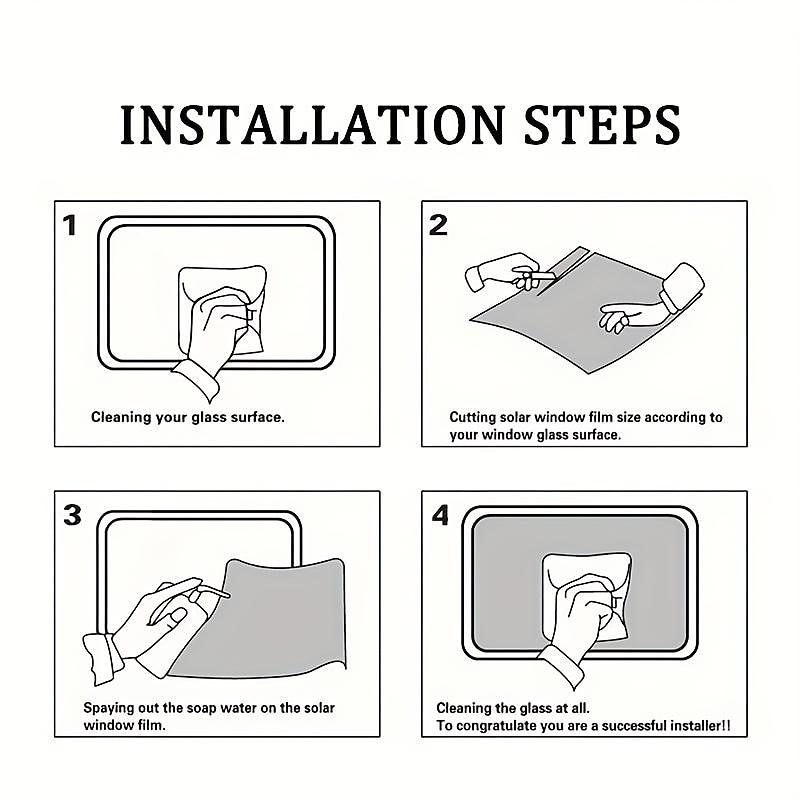 INSTALLATION STEPS

1

Cleaning your glass surface.

2

Cutting solar window film size according to your window glass surface.

3

Spaying out the soap water on the solar window film.

4

Cleaning the glass at all.
To congratulate you are a successful installer!!