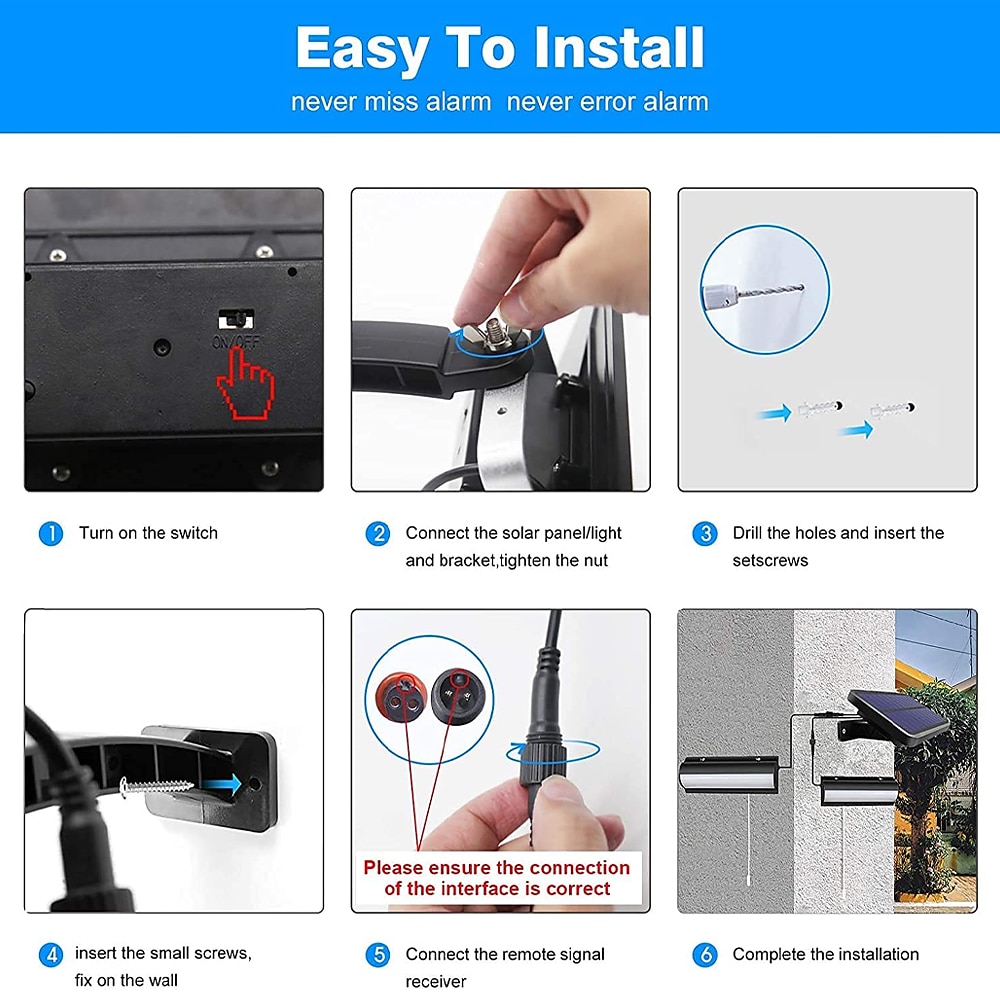 Easy To Install

never miss alarm never error alarm

ON/OFF

1 Turn on the switch

2 Connect the solar panel/light and bracket,tighten the nut

3 Drill the holes and insert the setscrews

Please ensure the connection of the interface is correct

4 insert the small screws, fix on the wall

5 Connect the remote signal receiver

6 Complete the installation