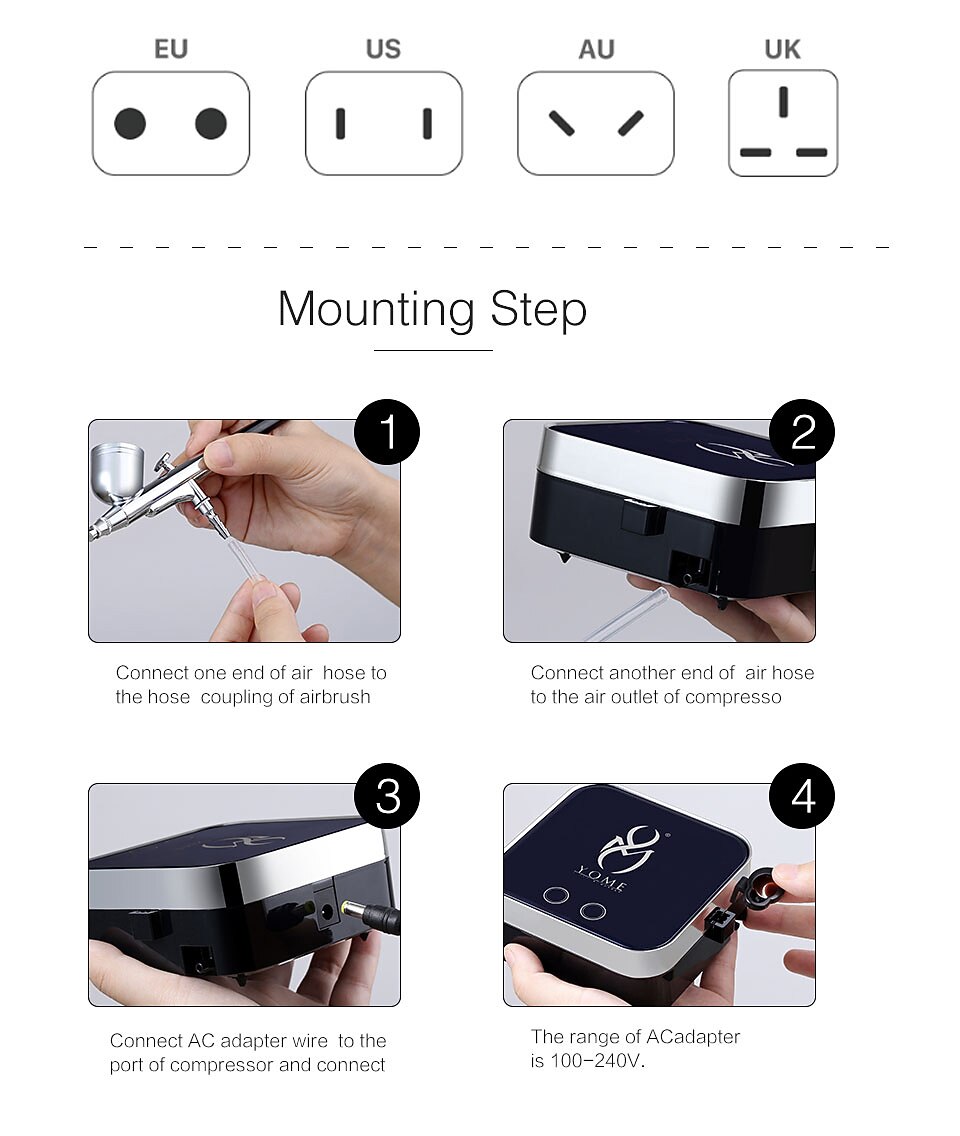 EU US AU UK

Mounting Step

1

Connect one end of air hose to the hose coupling of airbrush

2

Connect another end of air hose to the air outlet of compresso

3

Connect AC adapter wire to the port of compressor and connect

4

YOME

The range of ACadapter is 100-240V.