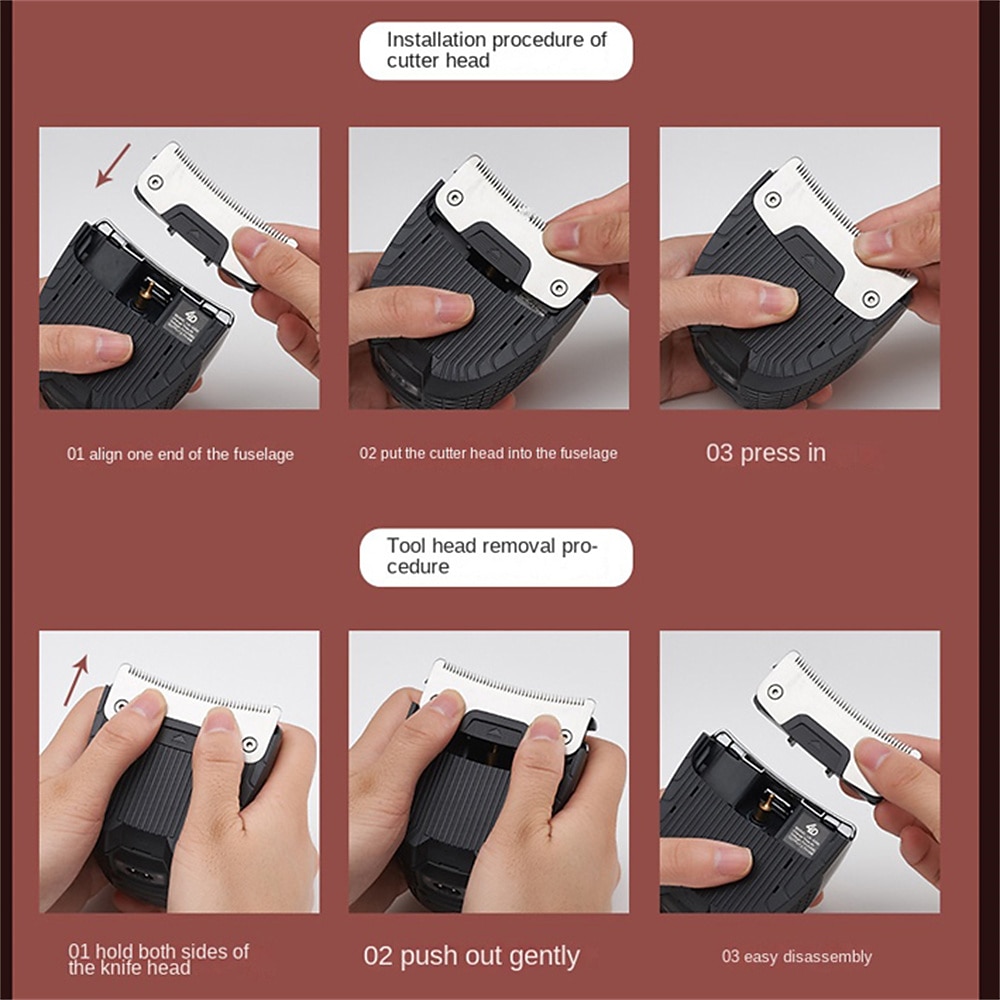 Installation procedure of cutter head

01 align one end of the fuselage

02 put the cutter head into the fuselage

03 press in

Tool head removal procedure

01 hold both sides of the knife head

02 push out gently

03 easy disassembly