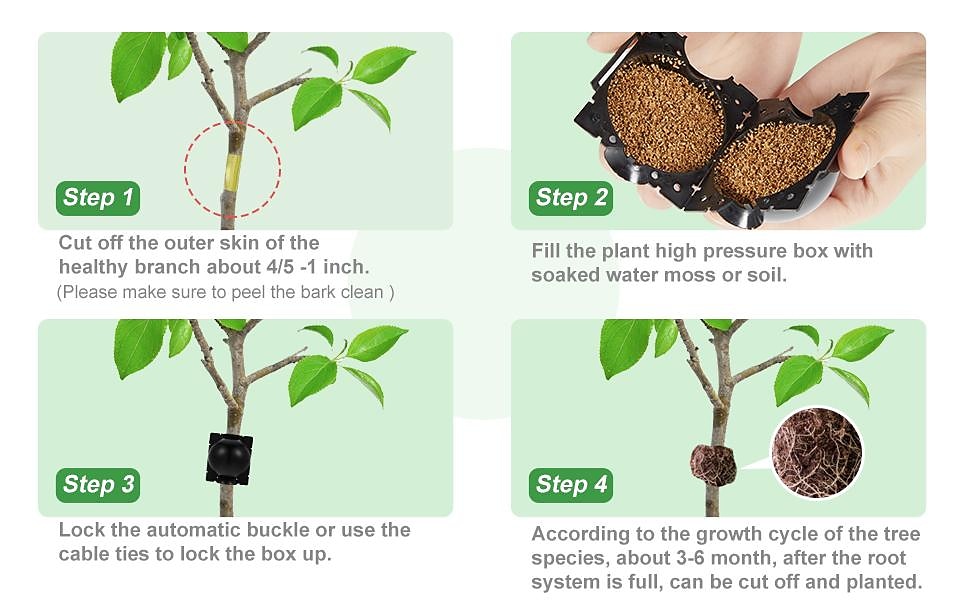 Step 1

Cut off the outer skin of the healthy branch about 4/5 -1 inch.
(Please make sure to peel the bark clean )

Step 2

Fill the plant high pressure box with soaked water moss or soil.

Step 3

Lock the automatic buckle or use the cable ties to lock the box up.

Step 4

According to the growth cycle of the tree species, about 3-6 month, after the root system is full, can be cut off and planted.