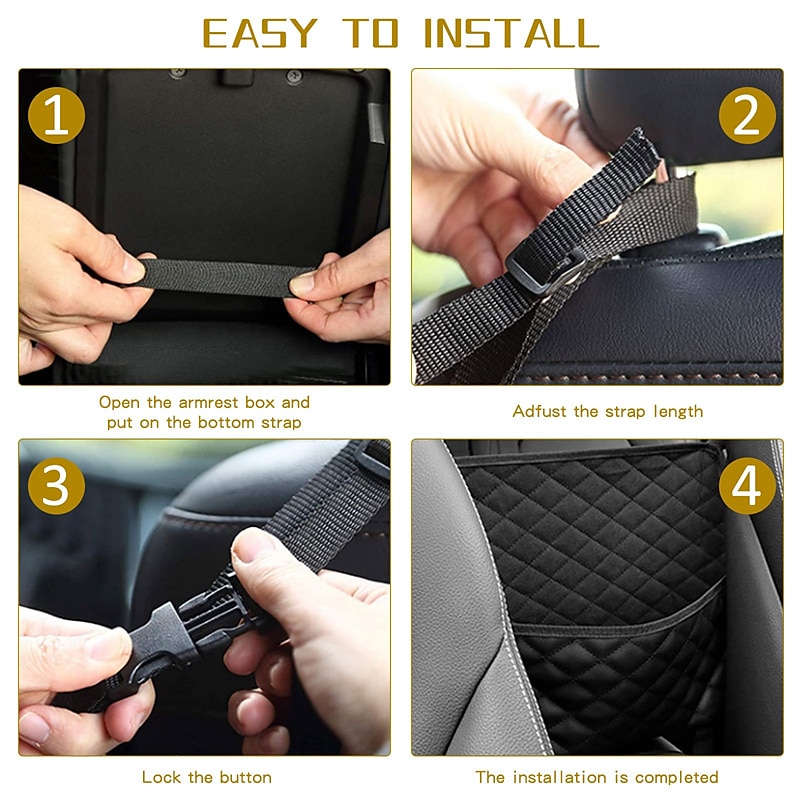 EASY TO INSTALL

1

Open the armrest box and put on the bottom strap

2

Adfust the strap length

3

Lock the button

4

The installation is completed