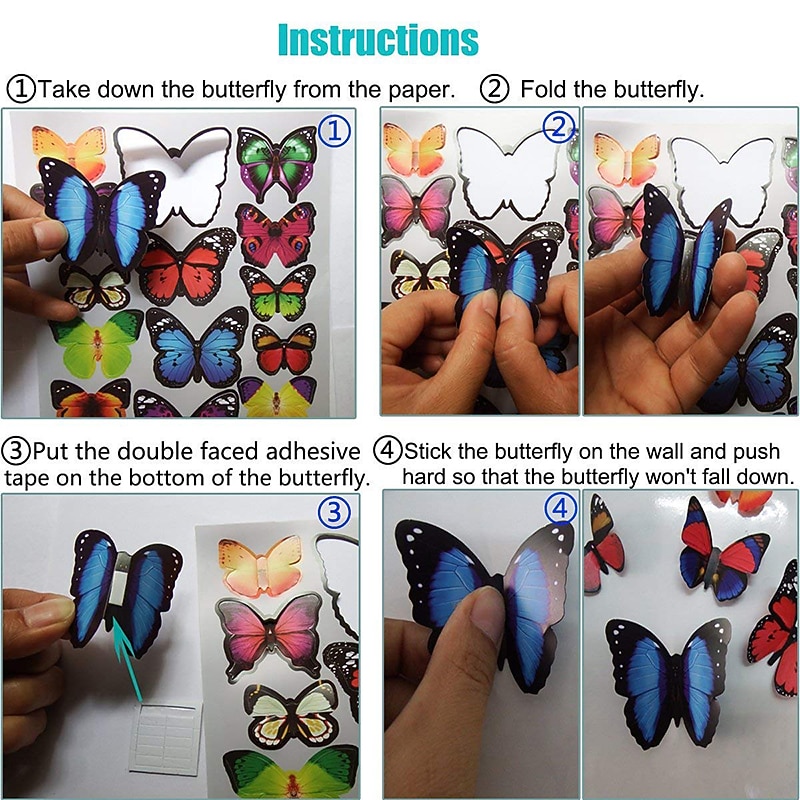 Instructions

①Take down the butterfly from the paper. ② Fold the butterfly.

①

②

③Put the double faced adhesive tape on the bottom of the butterfly.

④Stick the butterfly on the wall and push hard so that the butterfly won't fall down.

③

④