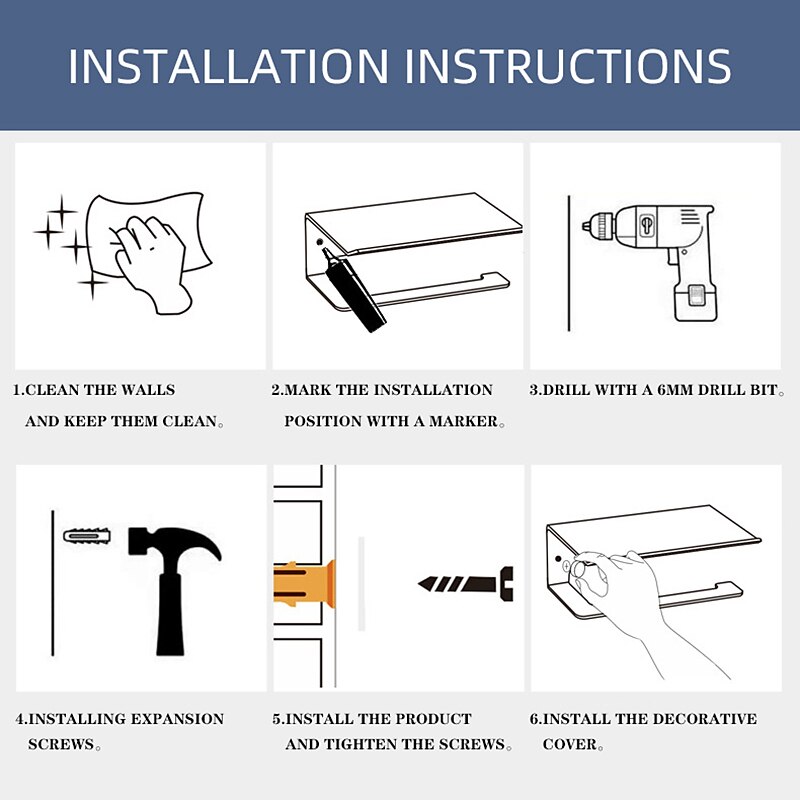 INSTALLATION INSTRUCTIONS

1.CLEAN THE WALLS AND KEEP THEM CLEAN。

2.MARK THE INSTALLATION POSITION WITH A MARKER。

3.DRILL WITH A 6MM DRILL BIT。

4.INSTALLING EXPANSION SCREWS。

5.INSTALL THE PRODUCT AND TIGHTEN THE SCREWS。

6.INSTALL THE DECORATIVE COVER。