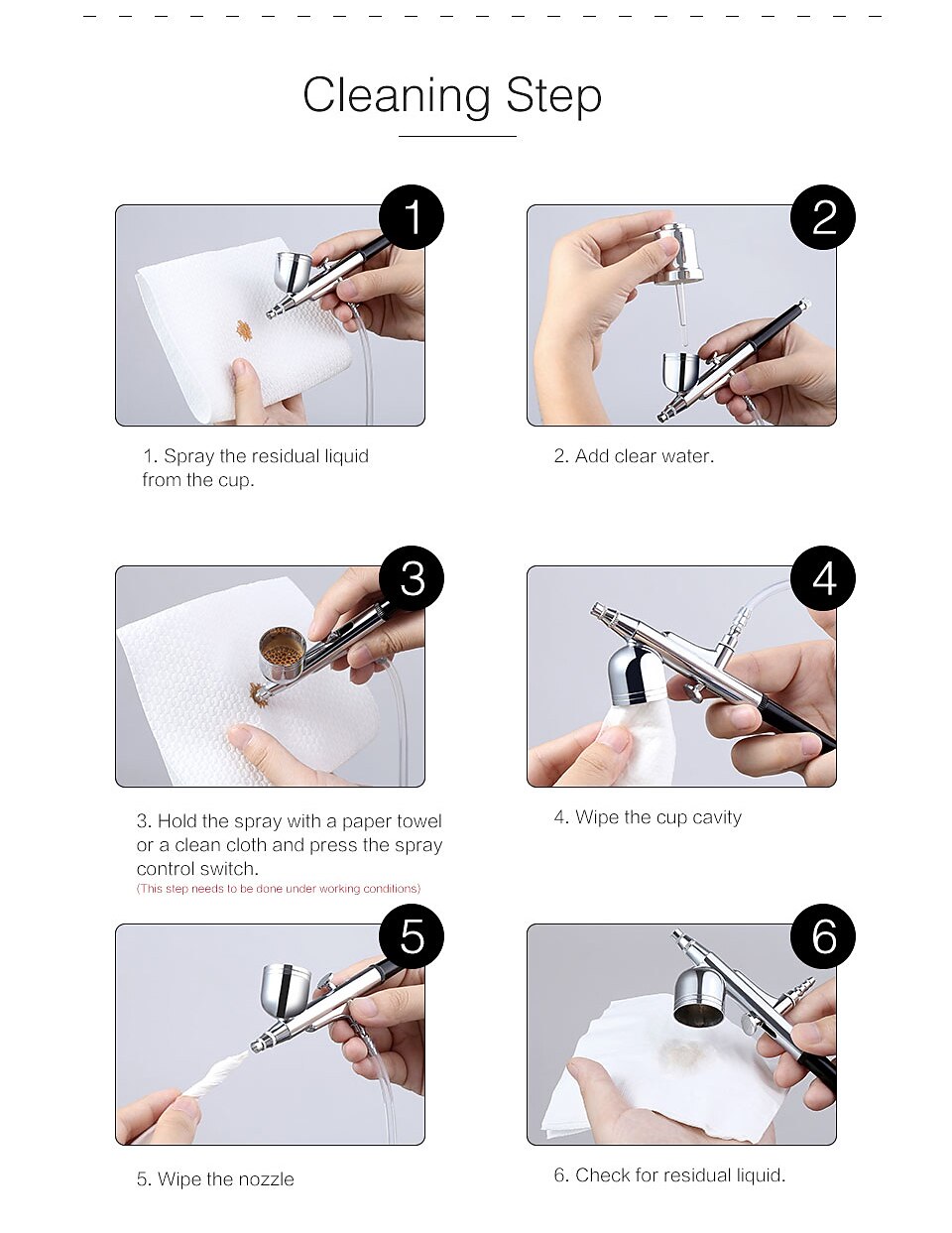 Cleaning Step

1

1. Spray the residual liquid from the cup.

2

2. Add clear water.

3

3. Hold the spray with a paper towel or a clean cloth and press the spray control switch.
(This step needs to be done under working conditions)

4

4. Wipe the cup cavity

5

5. Wipe the nozzle

6

6. Check for residual liquid.