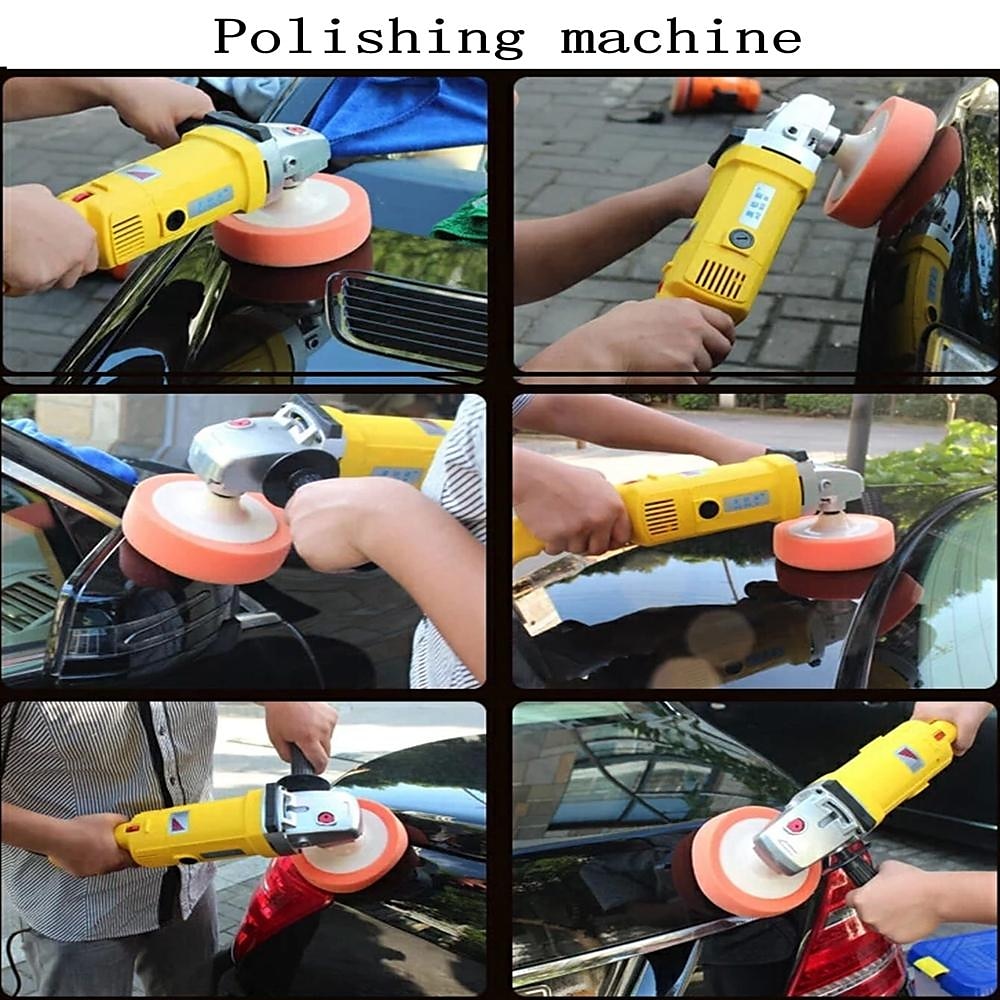 Polishing machine