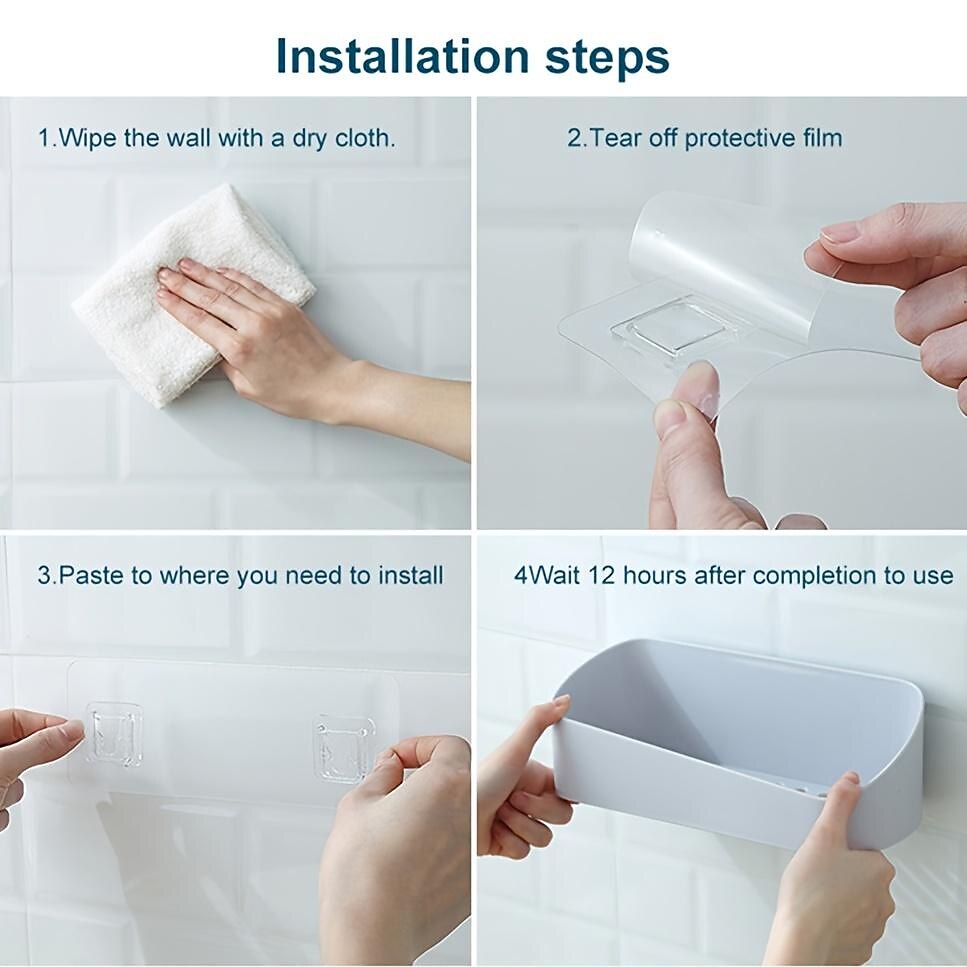 Installation steps

1.Wipe the wall with a dry cloth.

2.Tear off protective film

3.Paste to where you need to install

4Wait 12 hours after completion to use