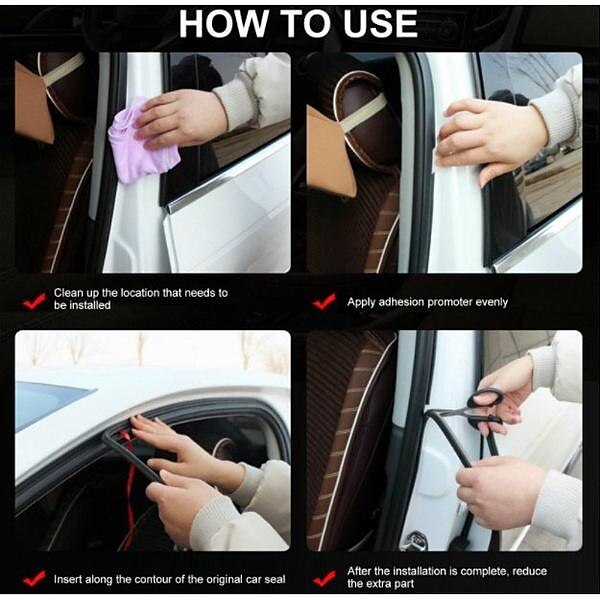 HOW TO USE

Clean up the location that needs to be installed

Apply adhesion promoter evenly

Insert along the contour of the original car seal

After the installation is complete, reduce the extra part