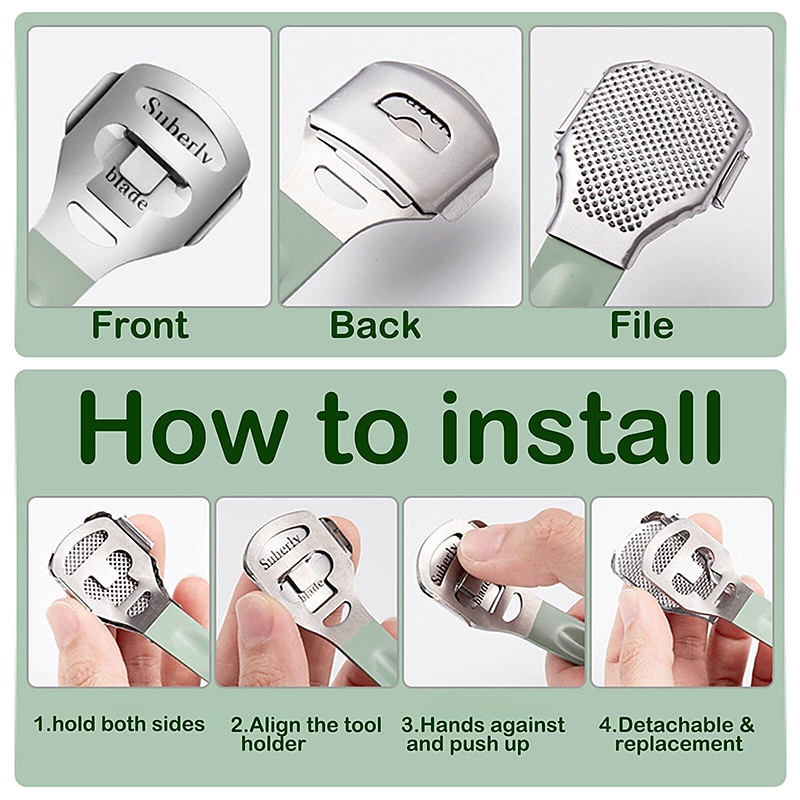 Suberlv
blade

Front

Back

File

How to install

Suberlv
blade

Suberlv
blade

1.hold both sides

2.Align the tool holder

3.Hands against and push up

4.Detachable & replacement