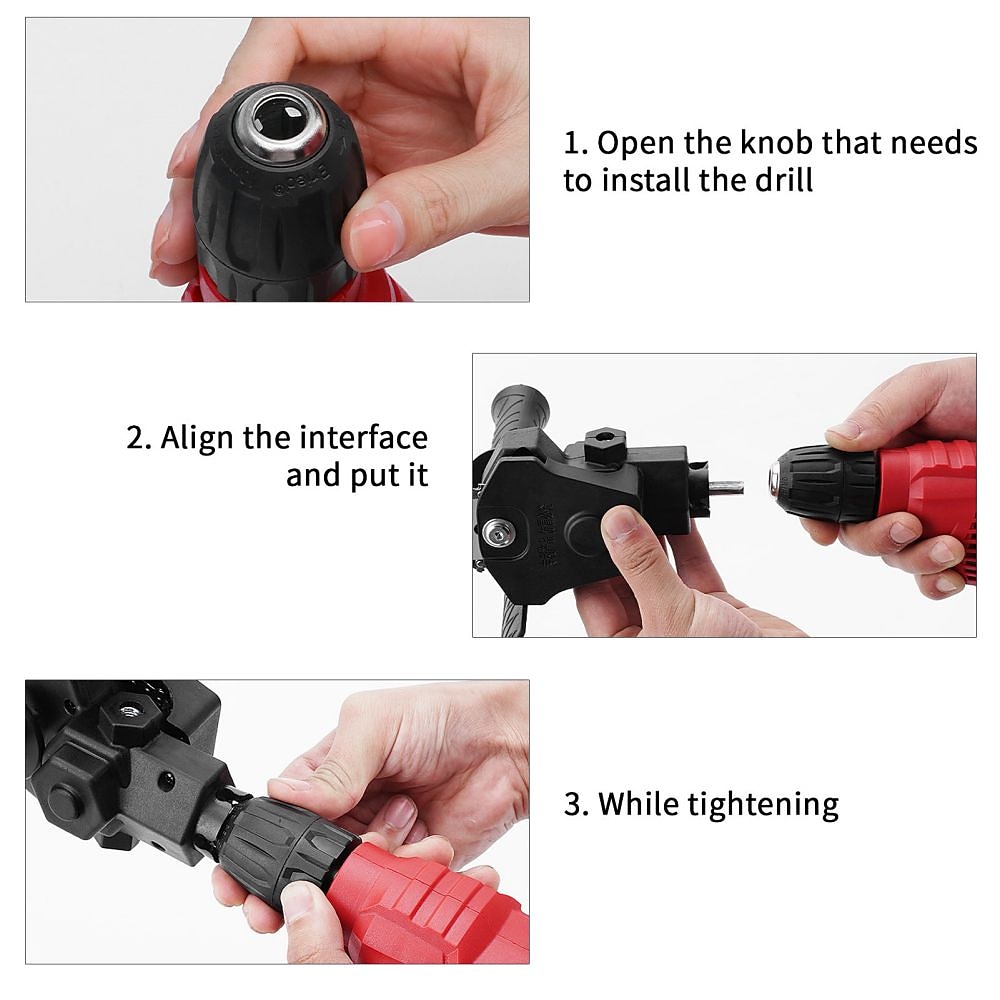 1. Open the knob that needs to install the drill

2. Align the interface and put it

3. While tightening