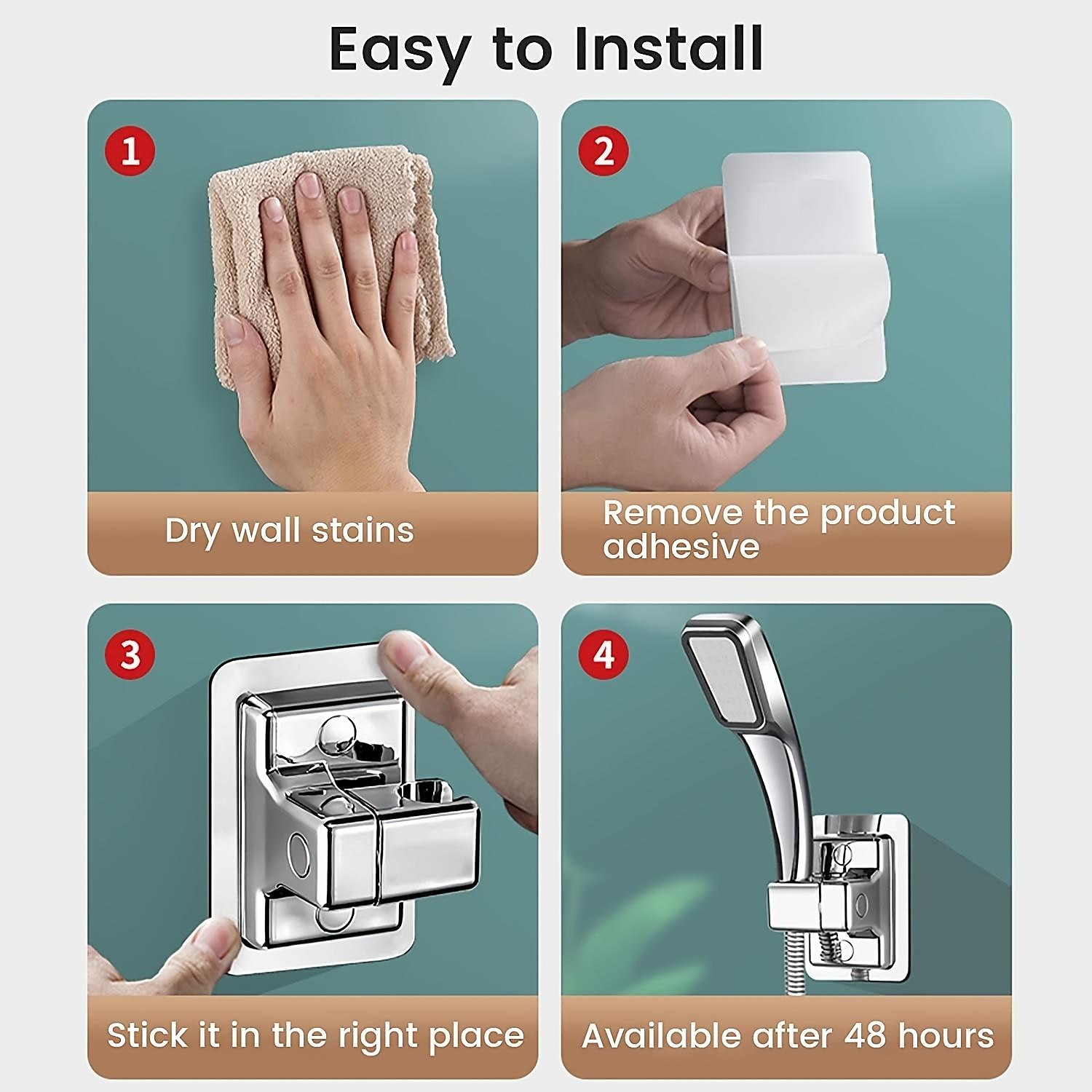 Easy to Install

1

Dry wall stains

2

Remove the product adhesive

3

Stick it in the right place

4

Available after 48 hours