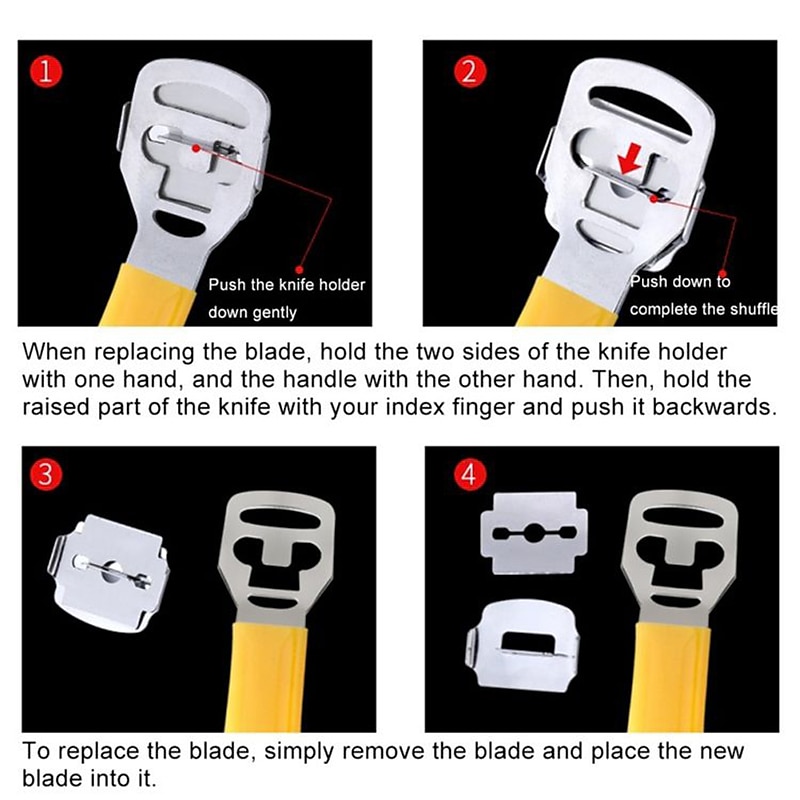 1

Push the knife holder down gently

2

Push down to complete the shuffle

When replacing the blade, hold the two sides of the knife holder with one hand, and the handle with the other hand. Then, hold the raised part of the knife with your index finger and push it backwards.

3

4

To replace the blade, simply remove the blade and place the new blade into it.